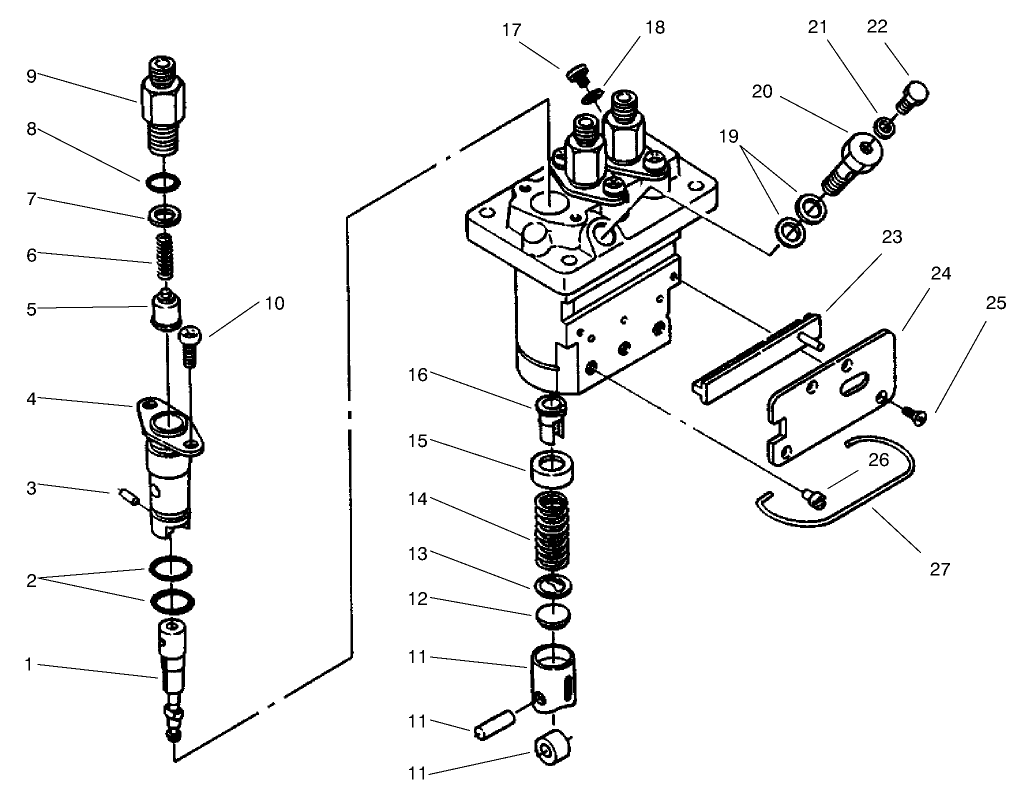 9
8
7
6
5
10
4
3
2
1
17
18
21
22
20
19
23
24
25
16
15
14
13
12
11
11
11
26
27