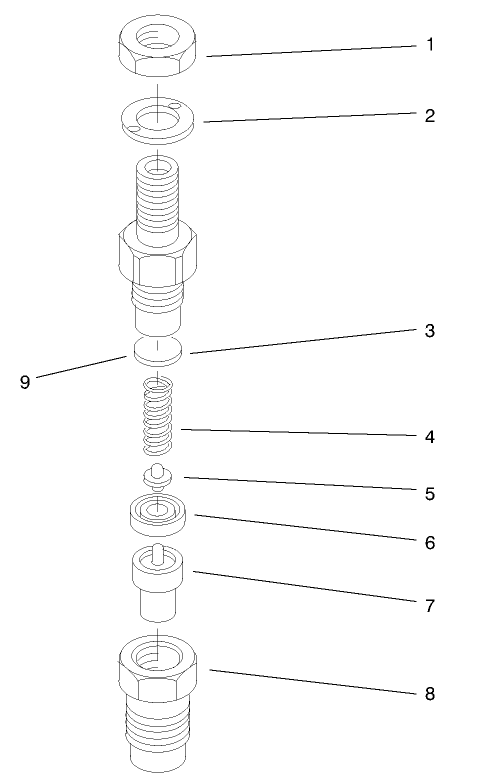 1
2
3
9
4
5
6
7
8