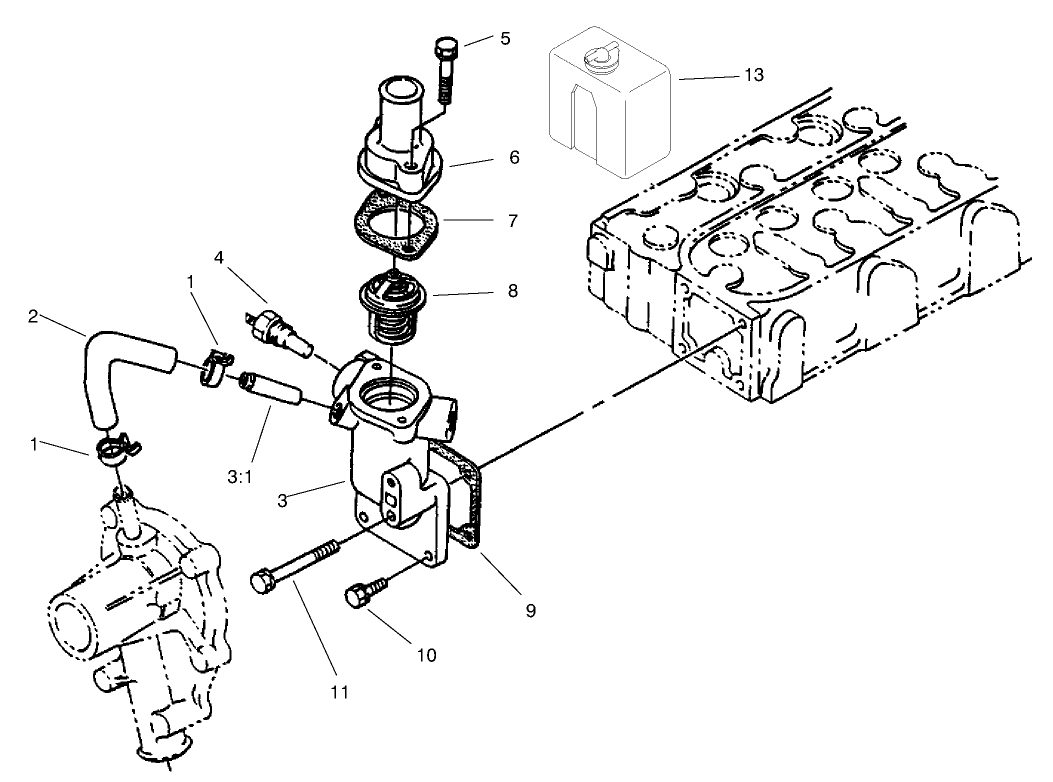 5
13
6
7
8
4
1
2
1
3:1
3
9
10
11