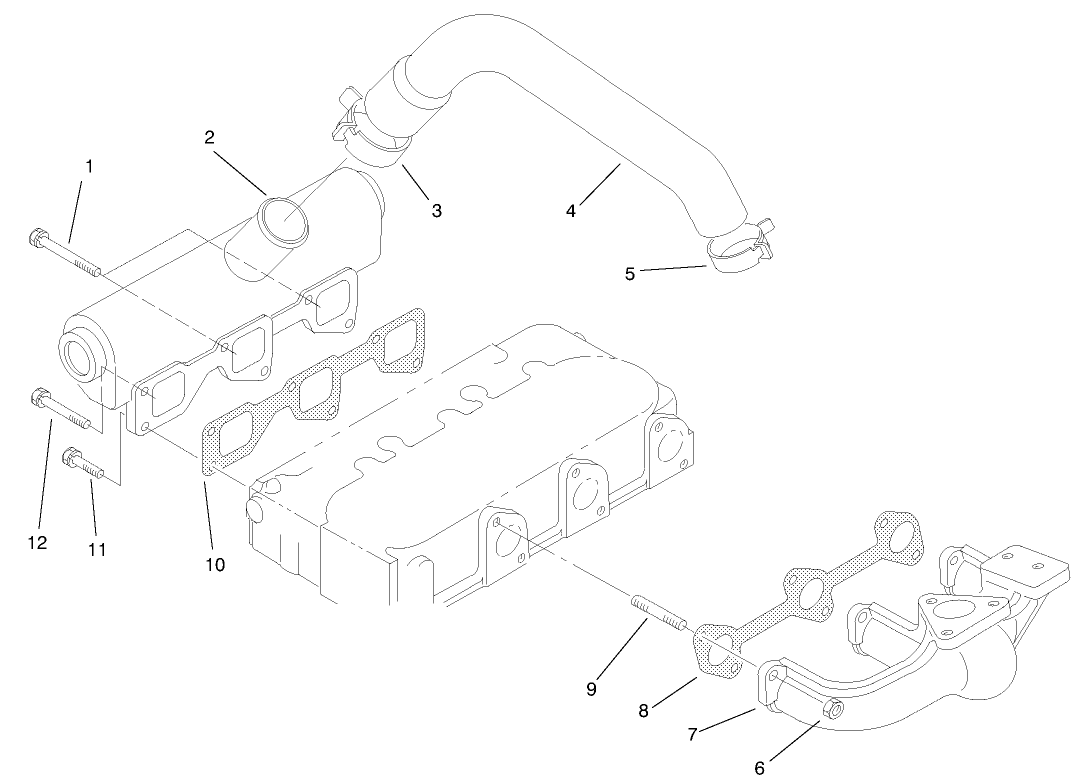 1
2
3
4
5
12
11
10
9
8
7
6