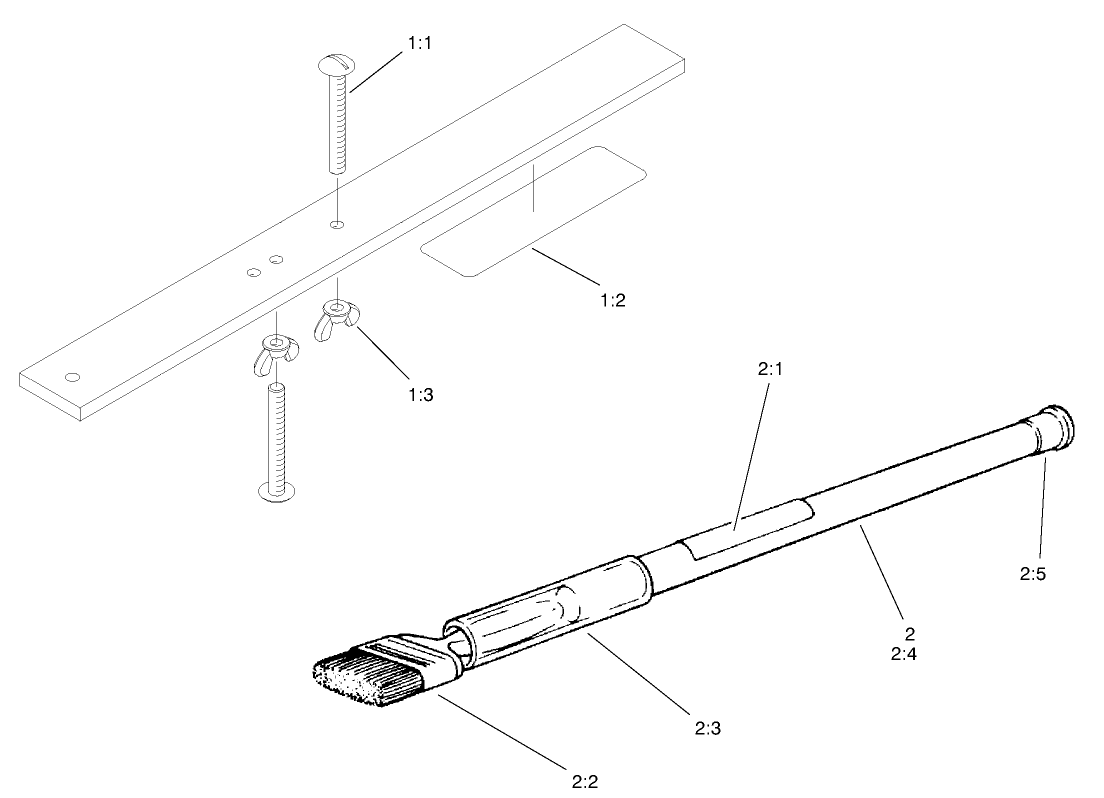 1:1

1:2

1:3

2:1

2:5

2
2:4

2:3

2:2