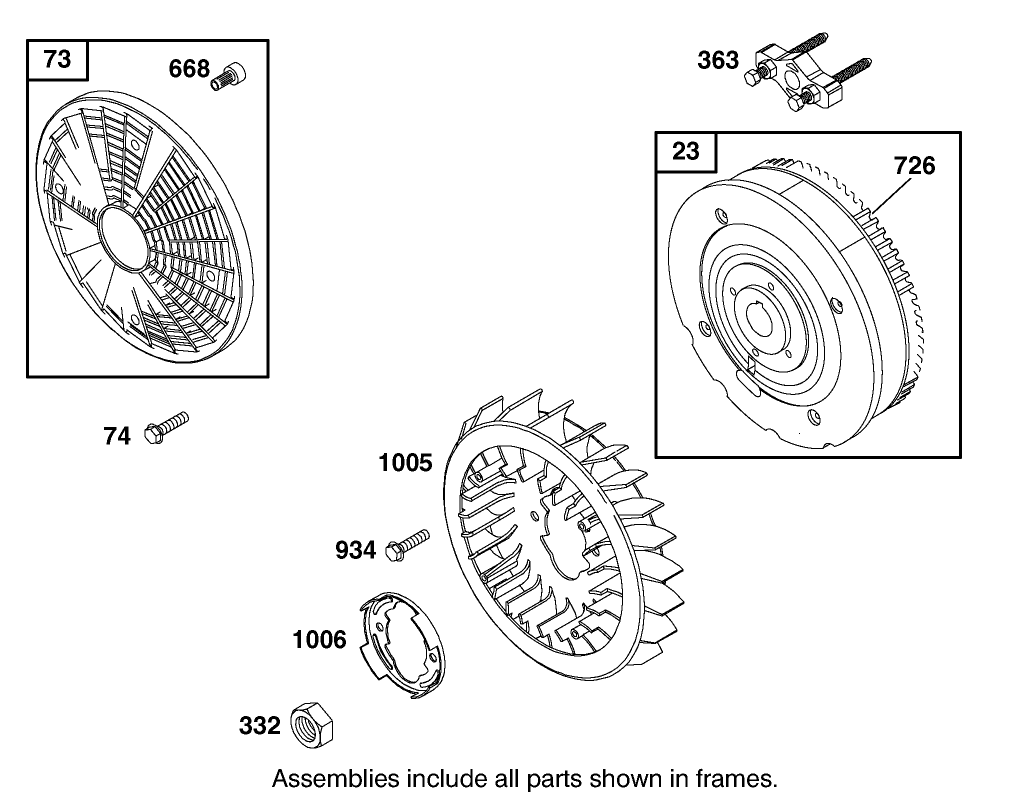 73

668

363

23

726

74

1005

934

1006

332

Assemblies include all parts shown in frames.