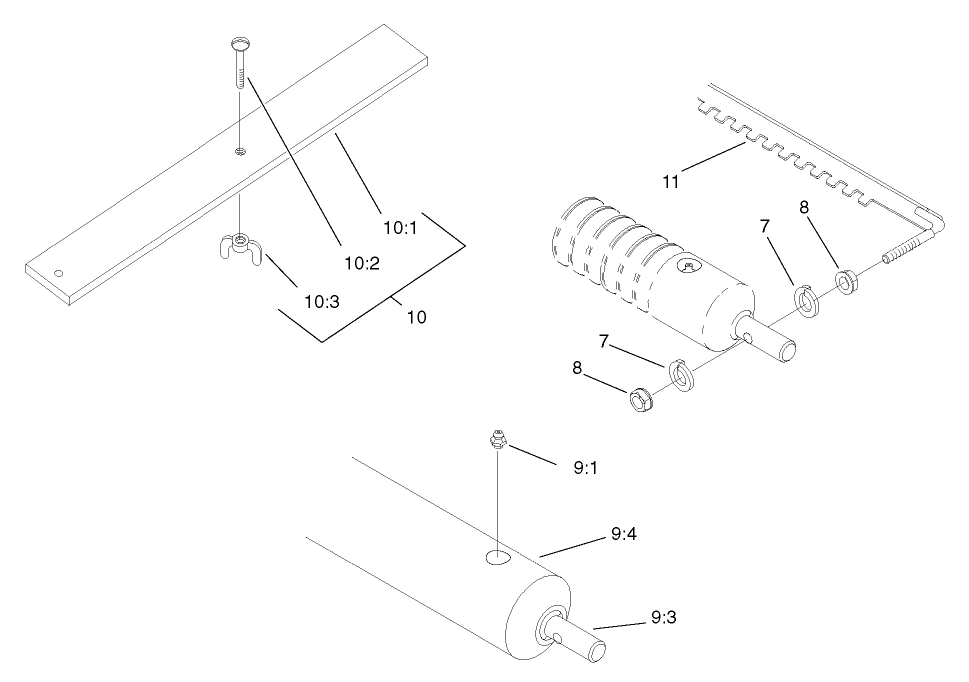 10:1

10:2

10:3

10

11

7

8

7

8

9:1

9:4

9:3