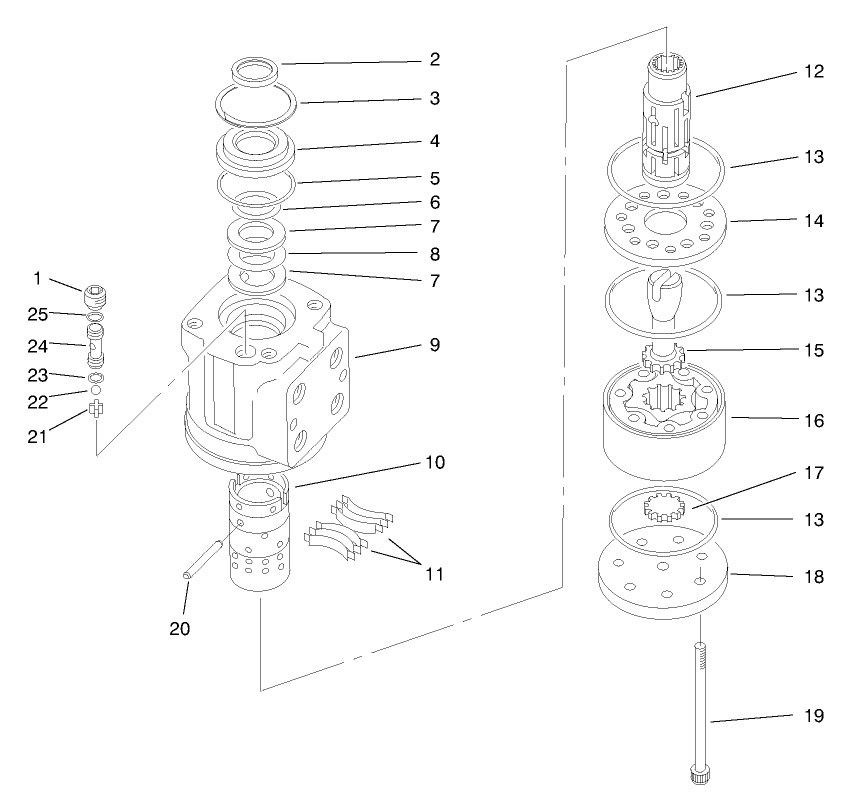 2
3
4
5
6
7
8
7
1
25
24
23
22
21
9
10
11
20
12
13
14
13
15
16
17
13
18
19