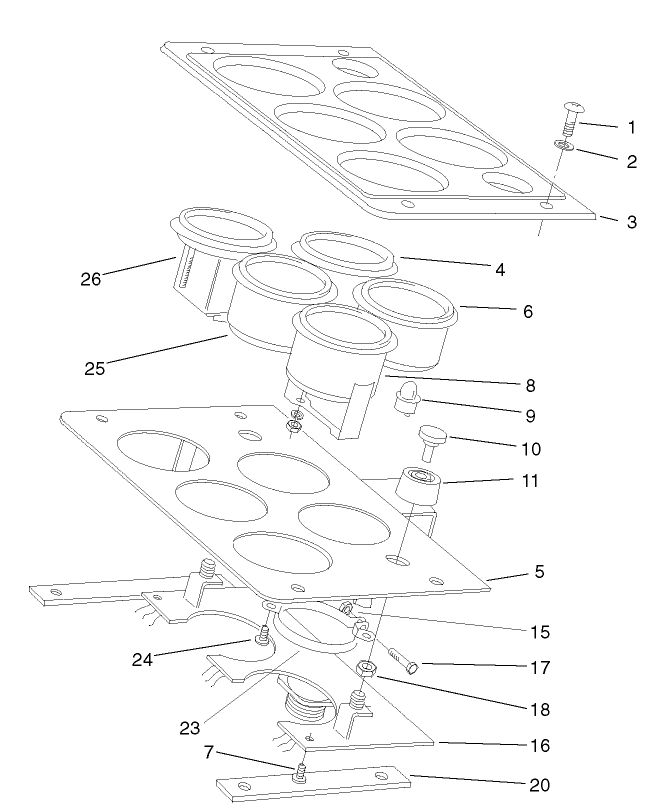 1
2
3
4
26
6
25
8
9
10
11
5
15
24
17
18
23
16
7
20