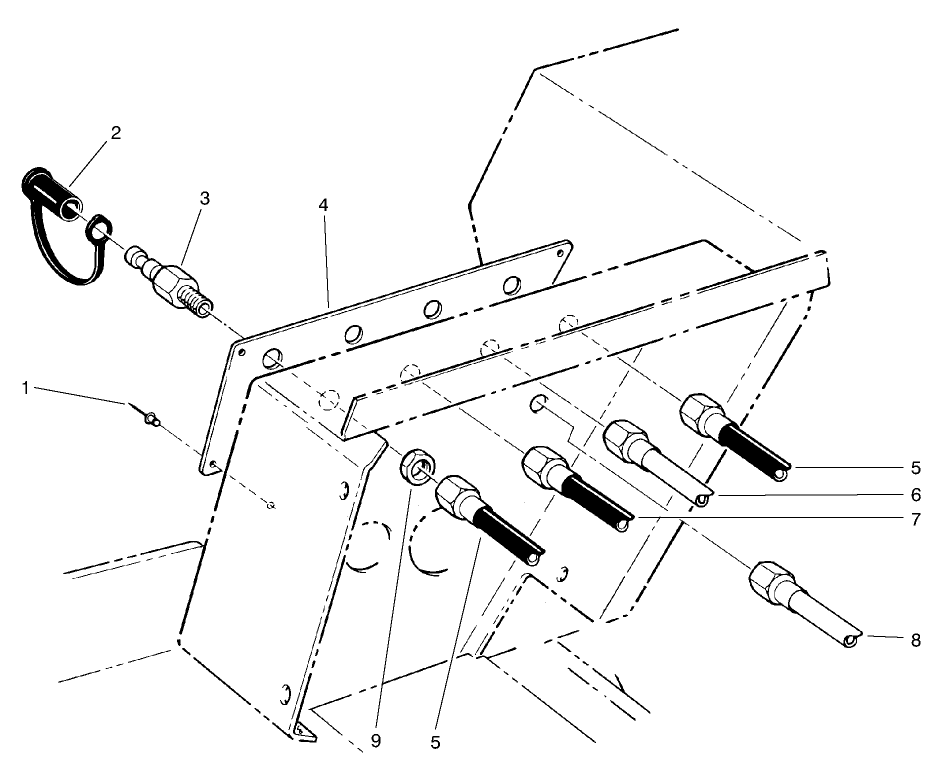 2
3
4
1
5
6
7
8
9
5