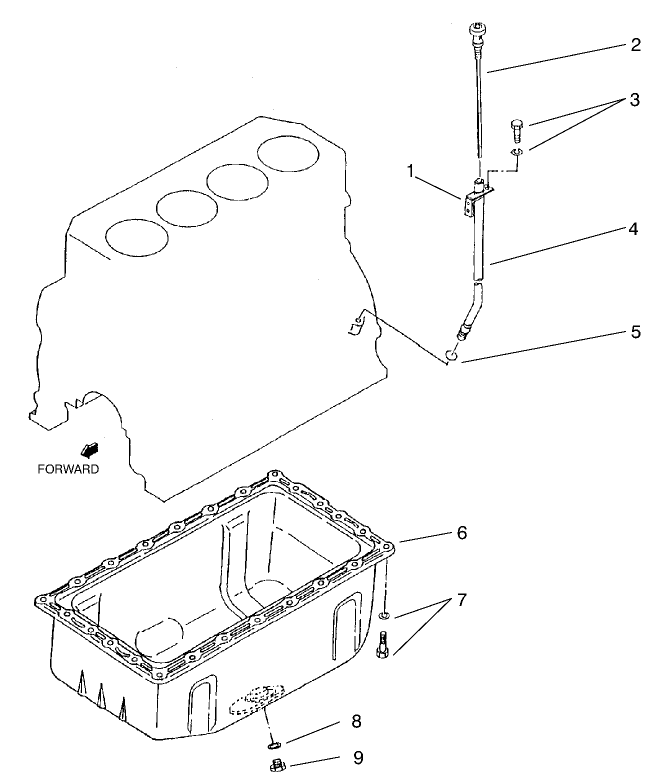 2
3
1
4
5
FORWARD
6
7
8
9