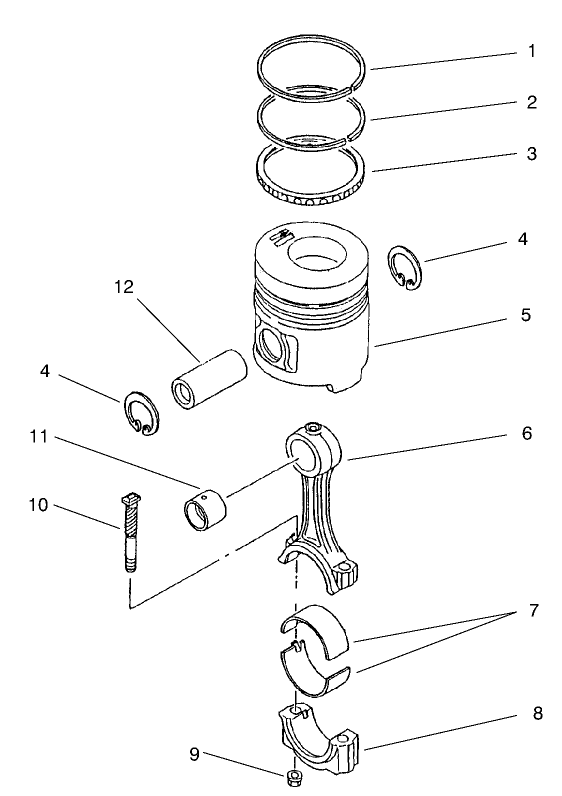 1
2
3
4
12
5
4
11
6
10
7
8
9