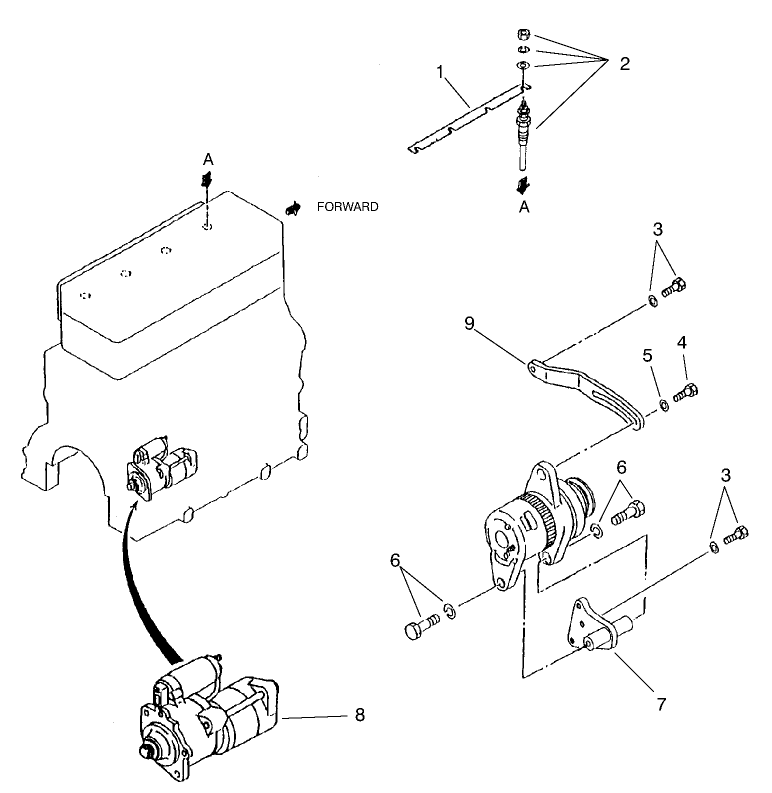 1
2
A
A
FORWARD
3
9
5
4
6
3
6
7
8