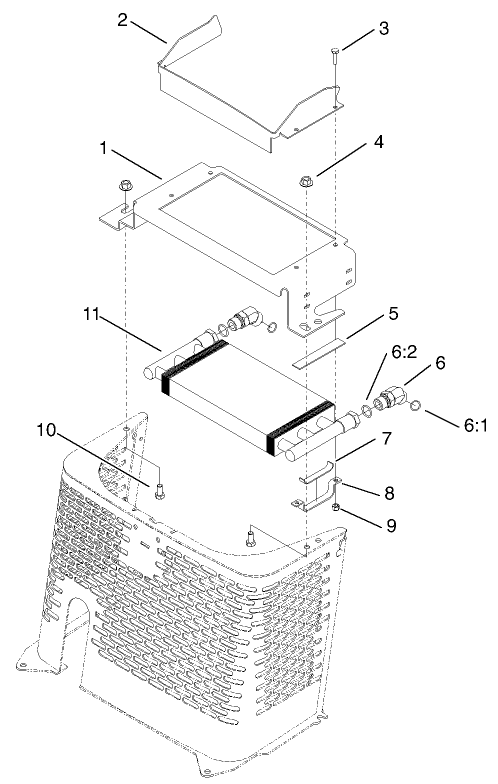 2
3
1
4
11
5
6:2
6
6:1
10
7
8
9