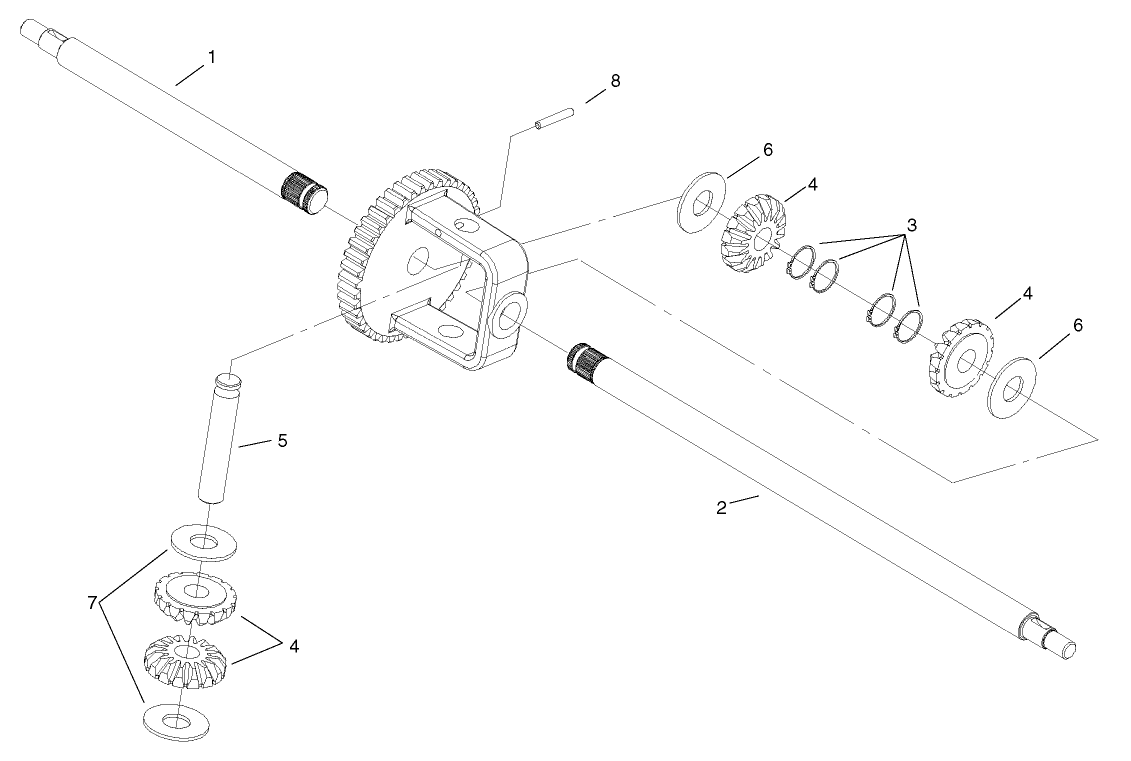 1
8
6
4
3
4
6
5
2
7
4