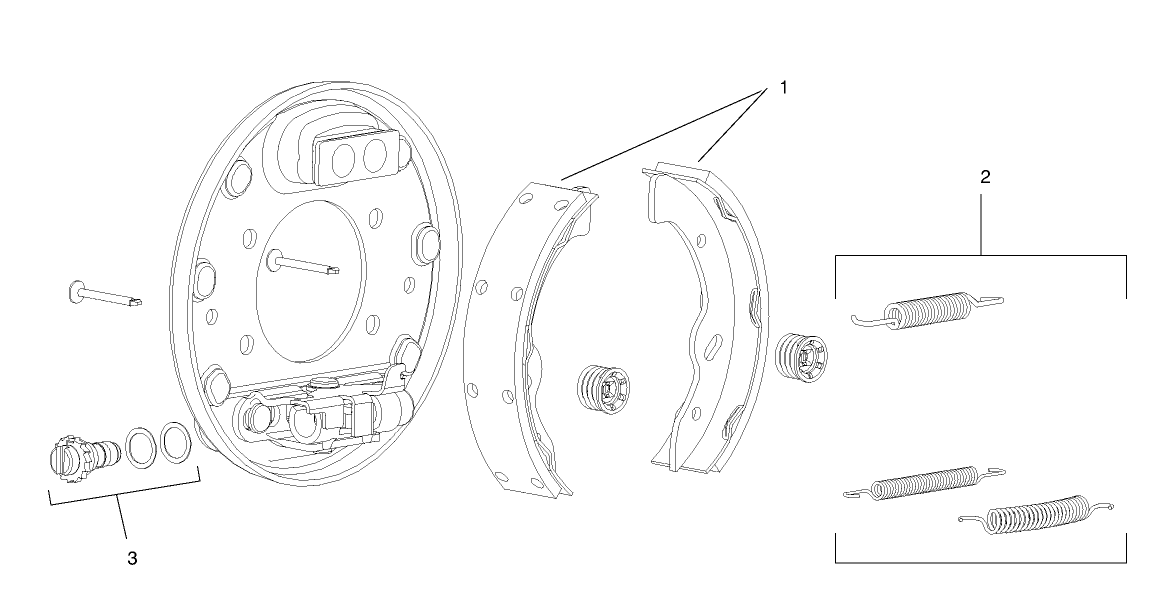 1

2

3