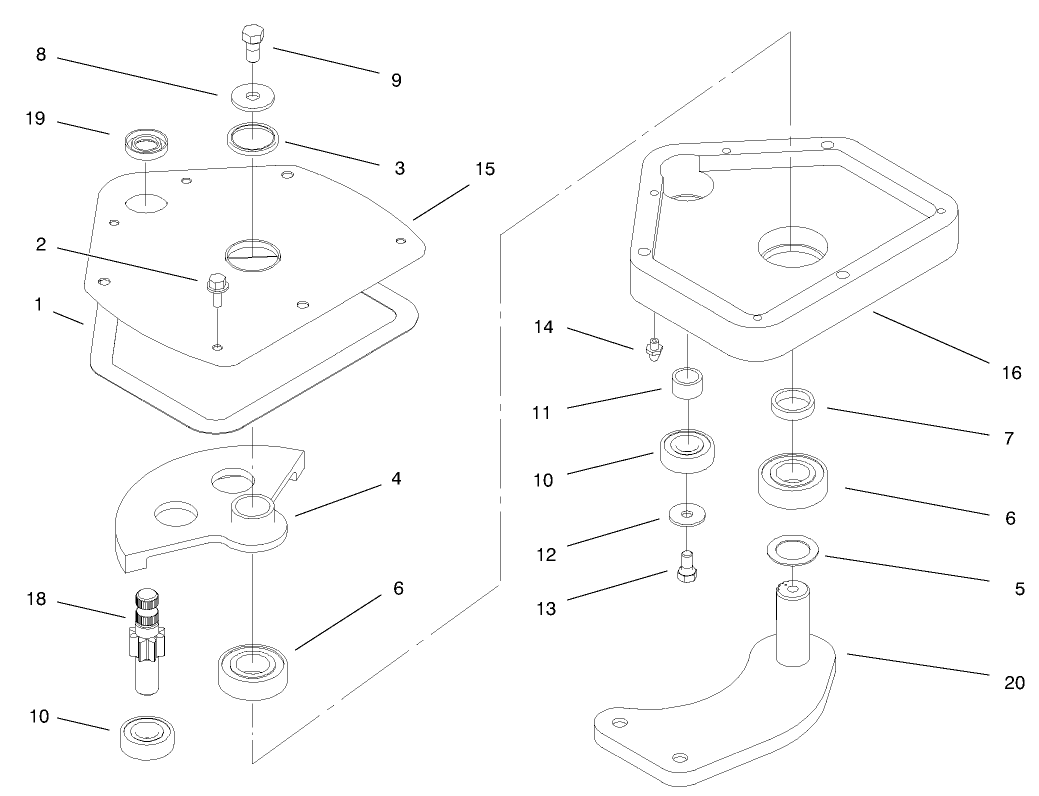 8
9
19
3
15
2
1
4
18
6
10
14
16
11
7
10
6
12
5
13
20