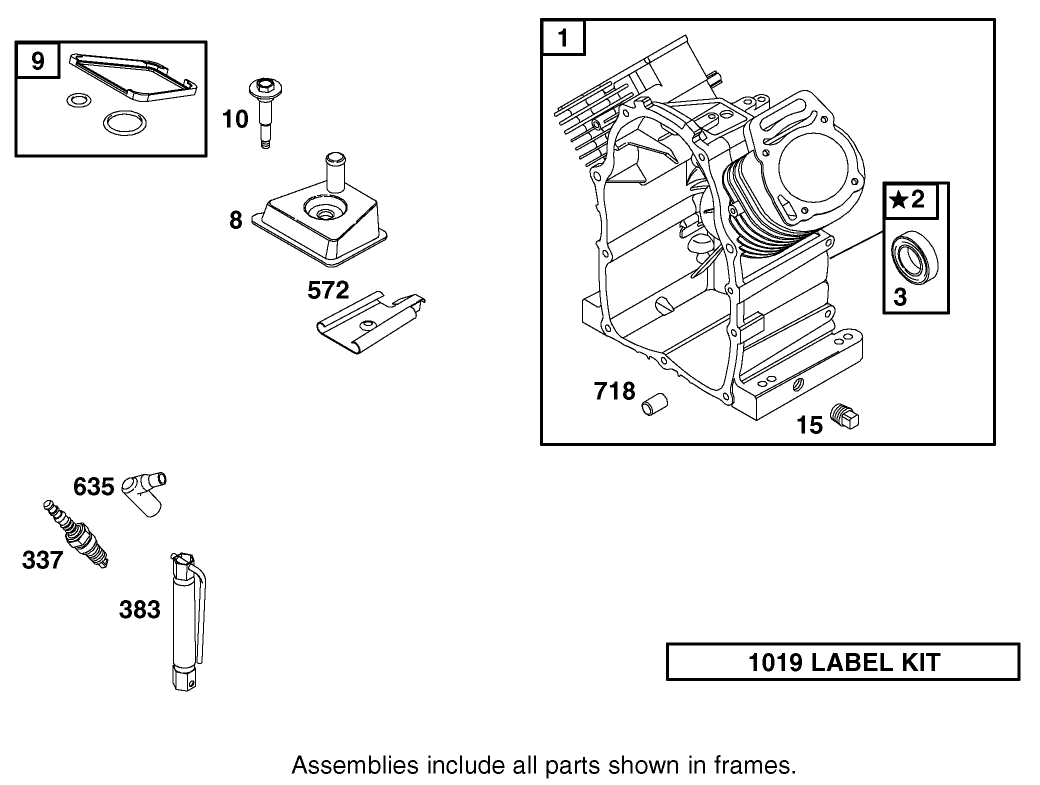 9

10

8

572

1

★2

3

718

15

635

337

383

1019 LABEL KIT

Assemblies include all parts shown in frames.