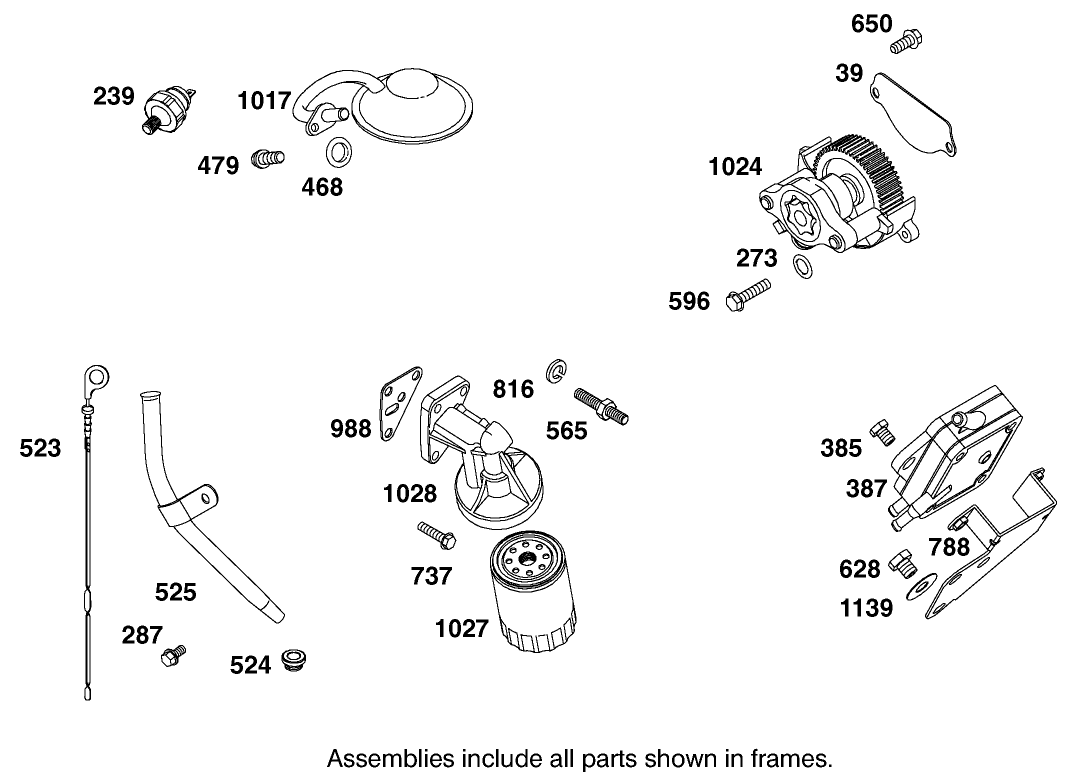 239
1017
479
468
650
39
1024
273
596
523
525
287
524
988
816
565
1028
737
1027
385
387
788
628
1139

Assemblies include all parts shown in frames.