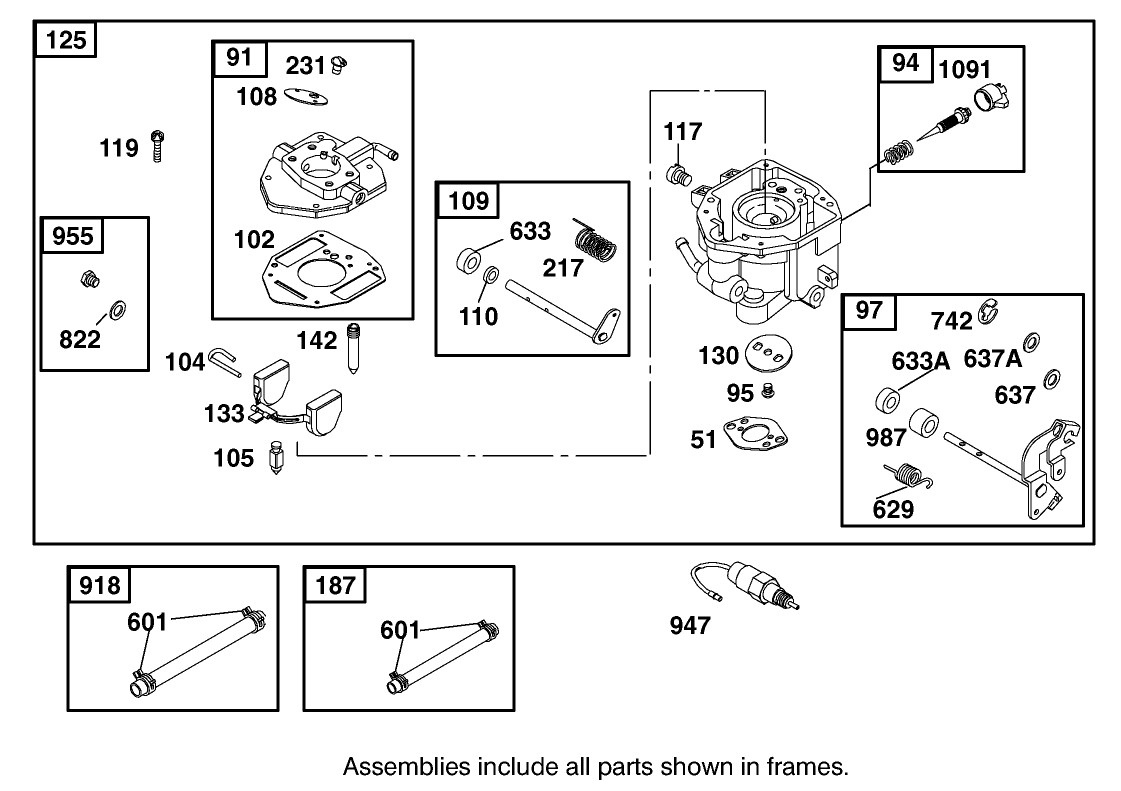 125
91
231
108
102
119
955
822
104
142
133
105
109
633
217
110
117
94
1091
130
95
51
97
742
633A
637A
637
987
629
918
601
187
601
947

Assemblies include all parts shown in frames.