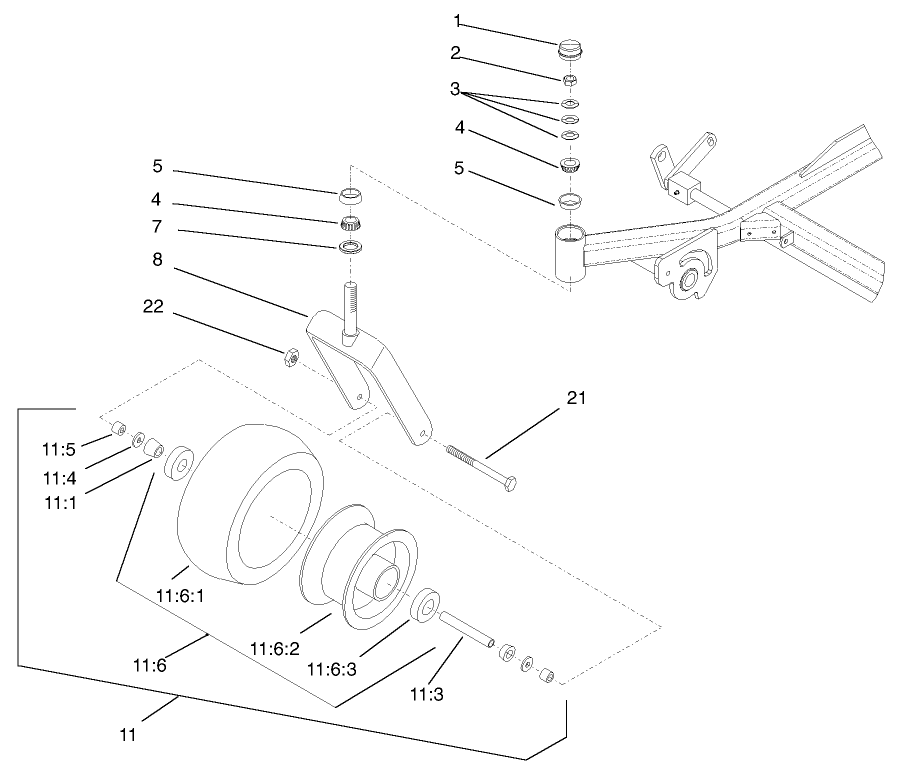 1
2
3
4
5
5
4
7
8
22
21
11:5
11:4
11:1
11:6:1
11:6
11:6:2
11:6:3
11:3
11