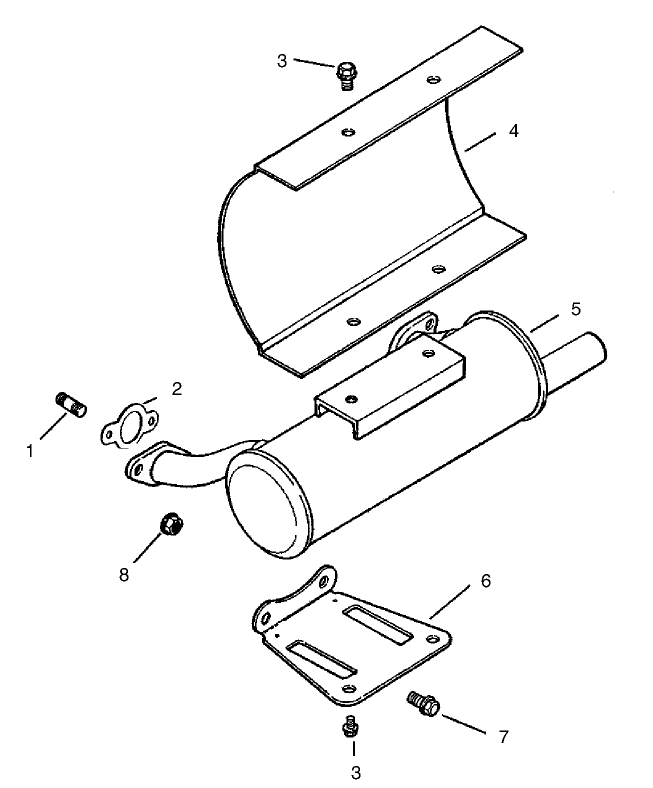 3
4
5
2
1
8
6
7
3