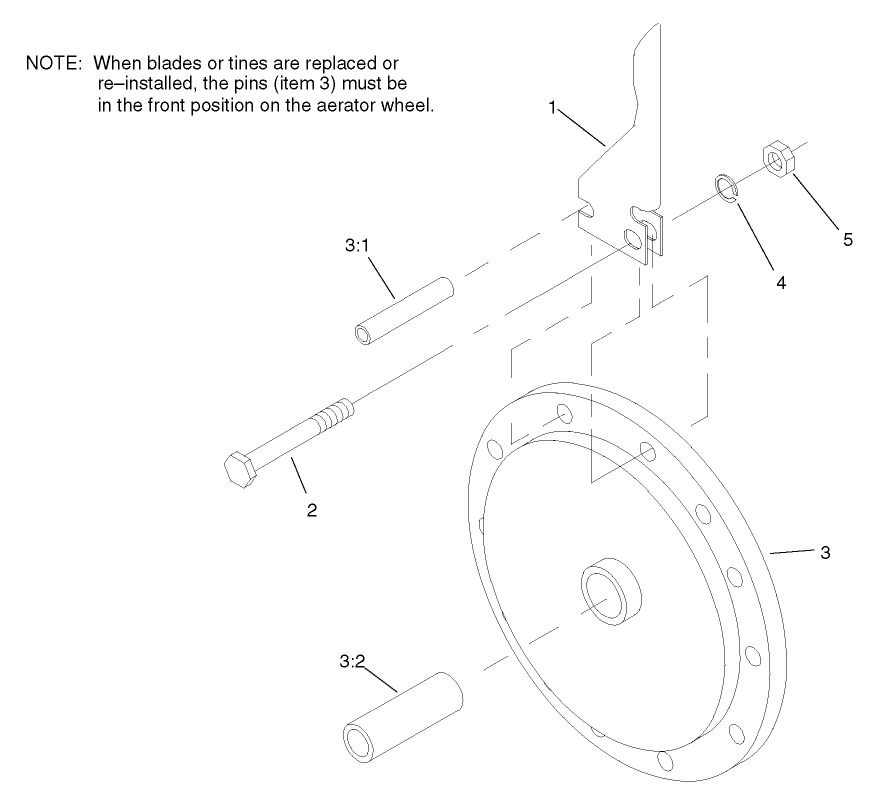 NOTE: When blades or tines are replaced or re–installed, the pins (item 3) must be in the front position on the aerator wheel.

1

5

4

3:1

2

3

3:2