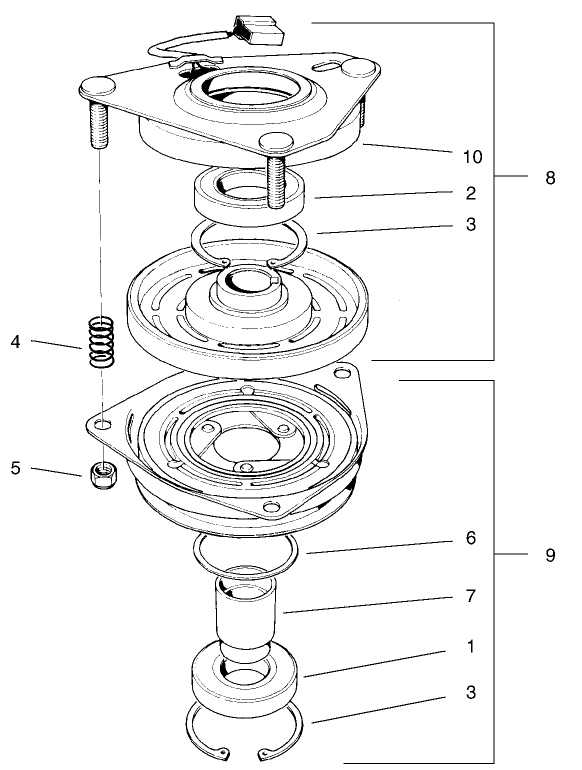 10
8
2
3
4
5
6
9
7
1
3