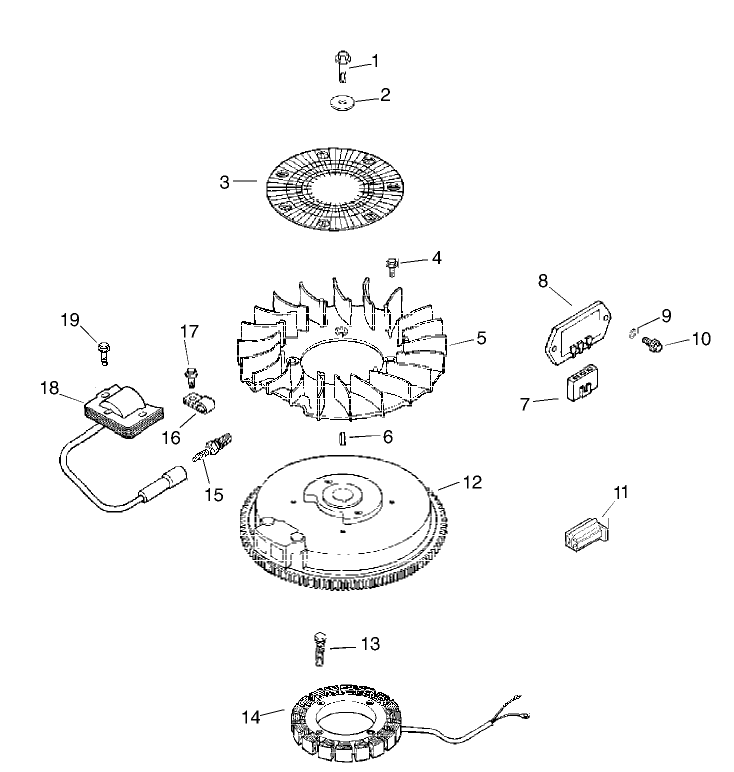 1
2
3
4
8
9
10
19
17
5
18
16
7
6
15
12
11
13
14