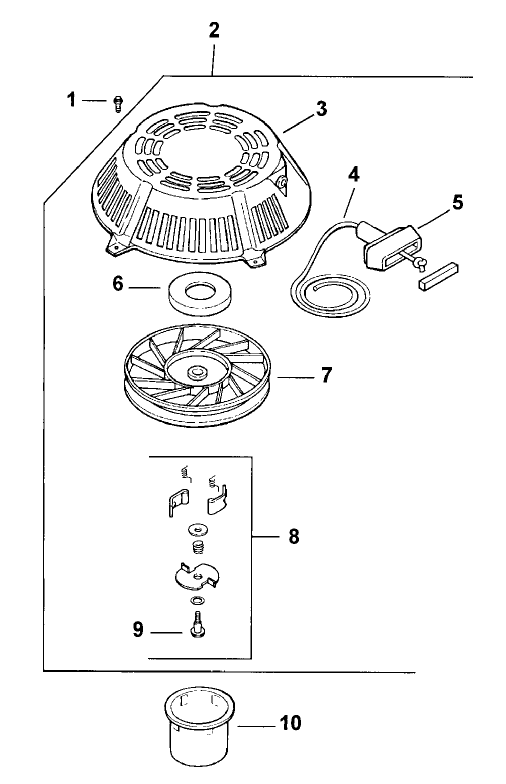 2
1
3
4
5
6
7
8
9
10