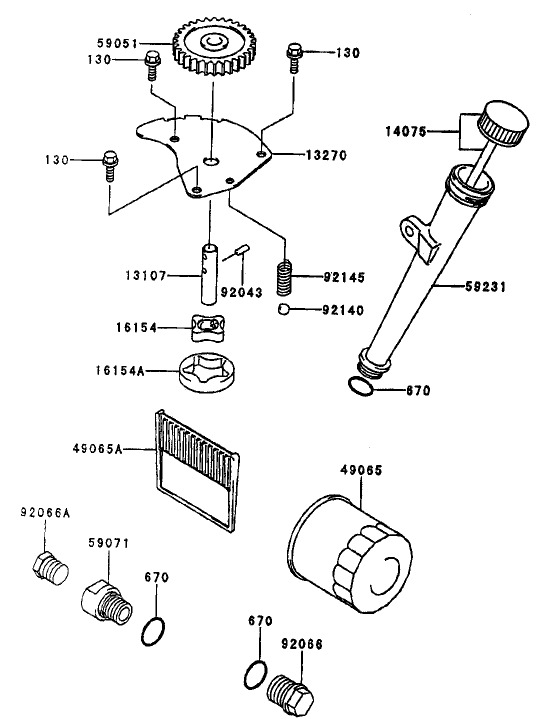 59051
130
130
14075
130
13270
13107
92043
92145
92140
58231
16154
16154A
670
49065A
49065
92066A
59071
670
670
92066