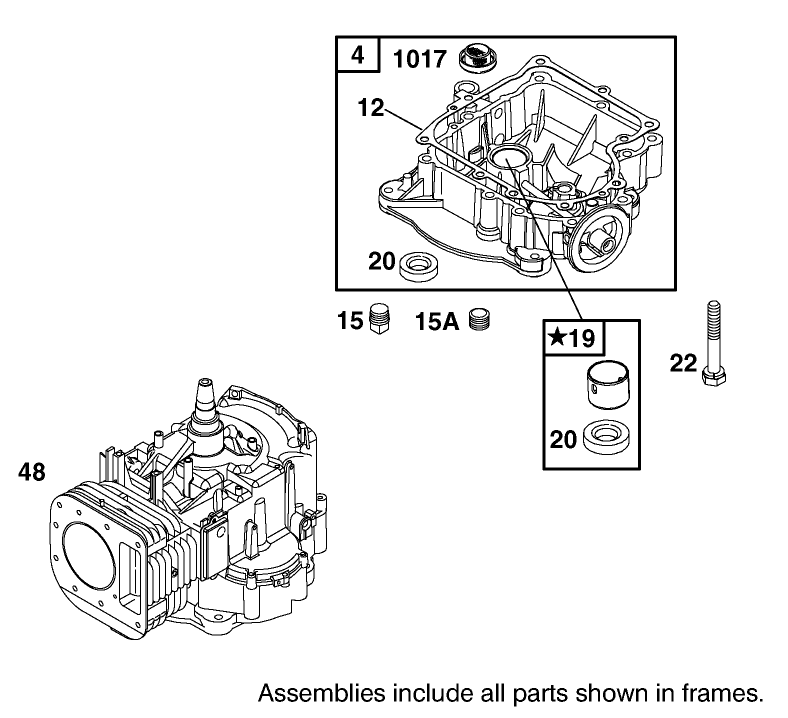 4
1017
12
20
15
15A
★19
20
22
48

Assemblies include all parts shown in frames.