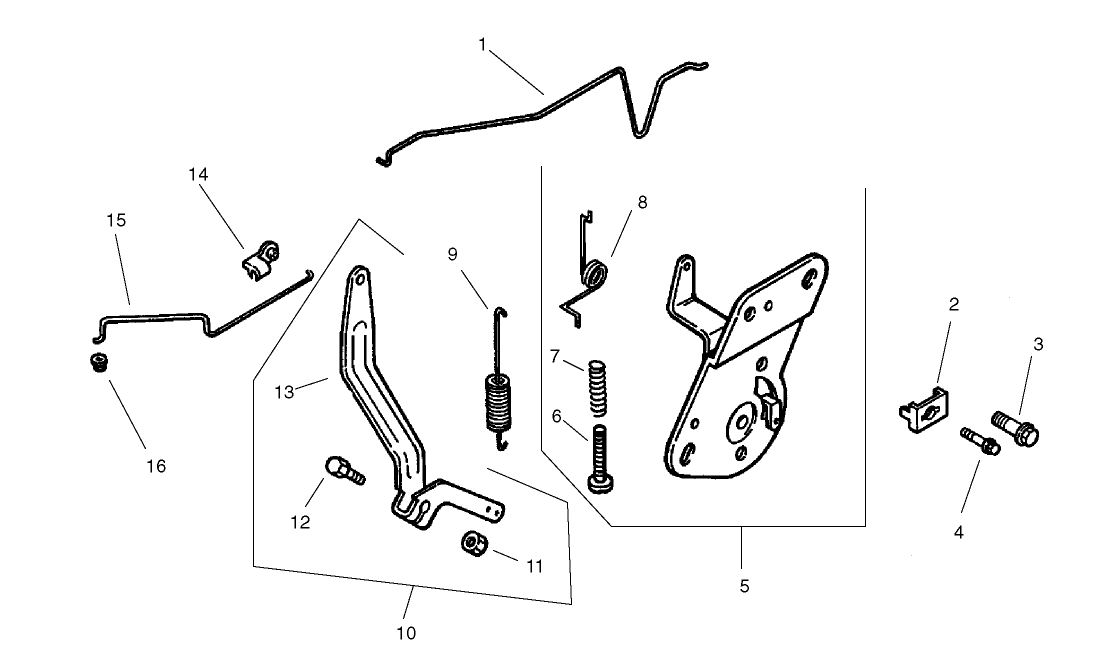 1
14
15
8
9
2
3
7
13
6
16
12
4
11
5
10