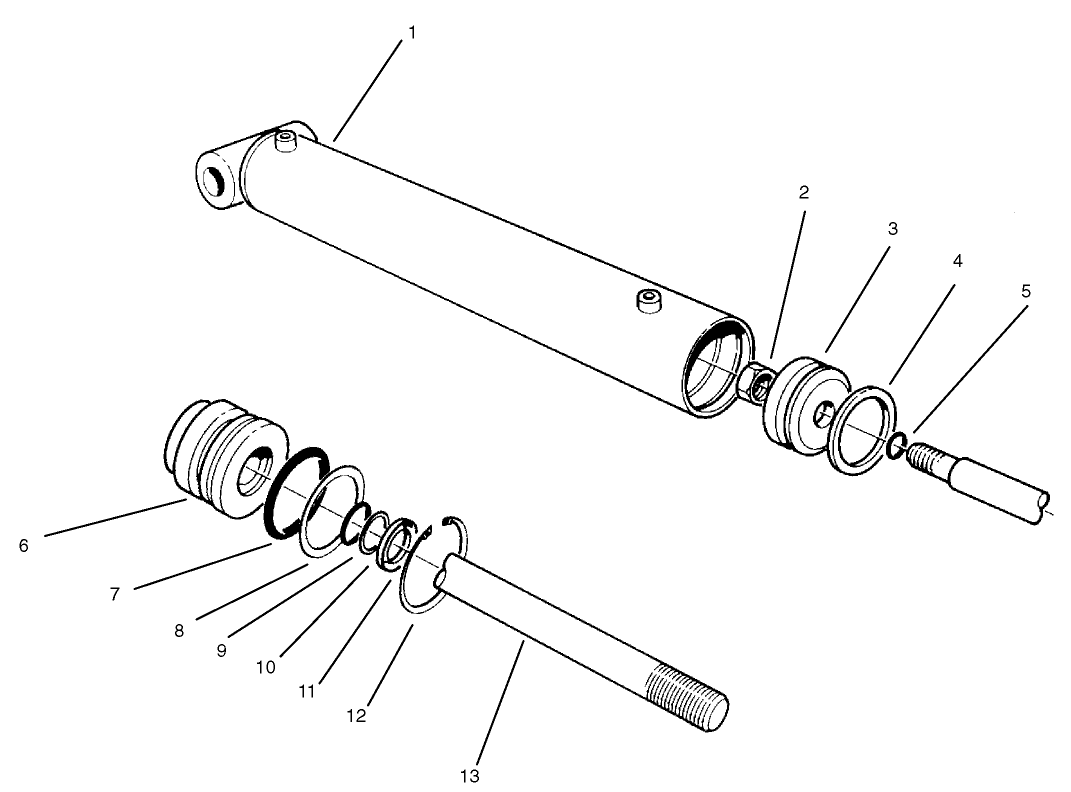 1
2
3
4
5
6
7
8
9
10
11
12
13