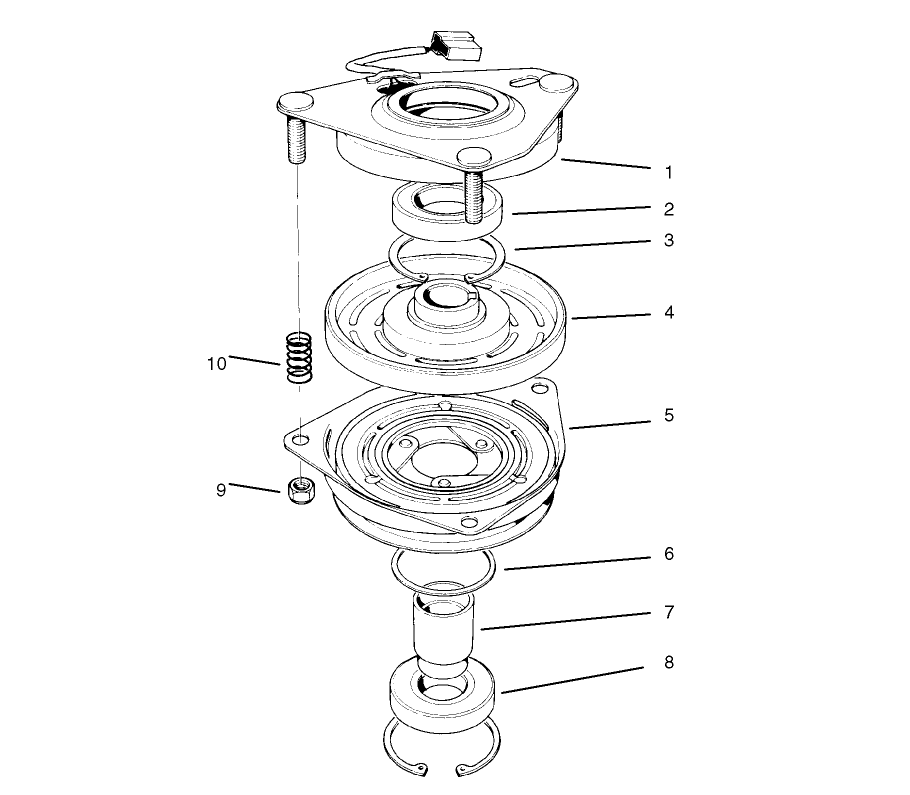 1
2
3
4
10
5
9
6
7
8