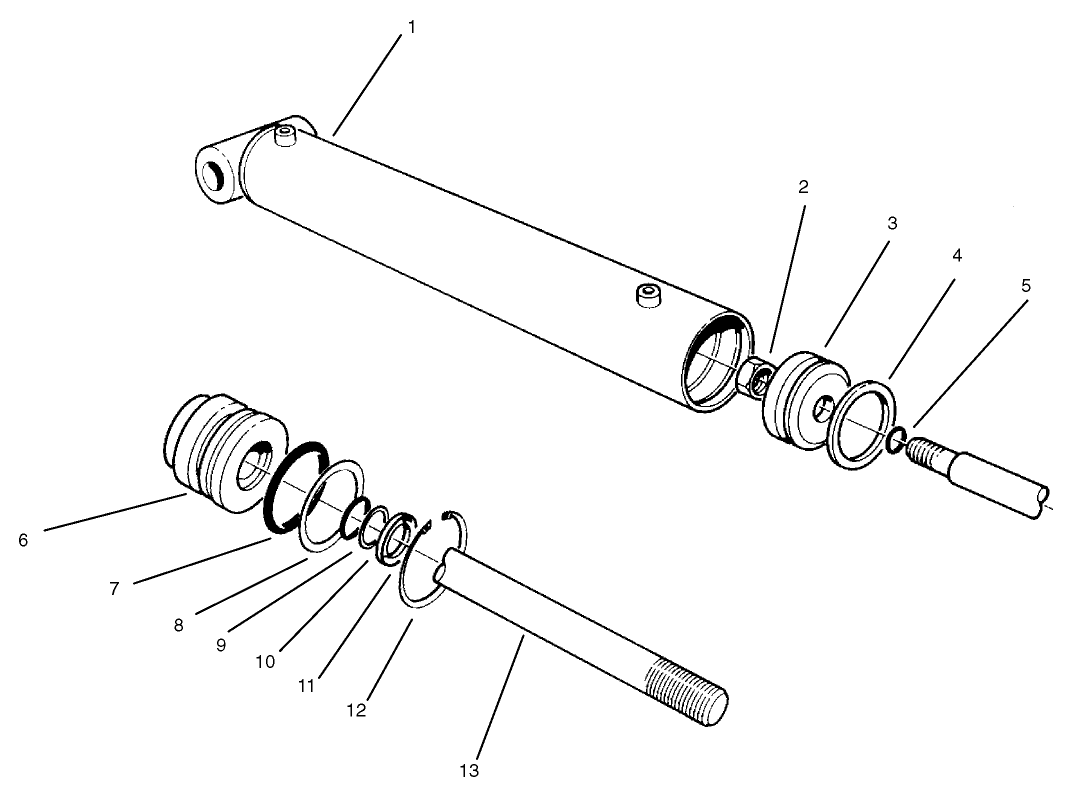 1
2
3
4
5
6
7
8
9
10
11
12
13