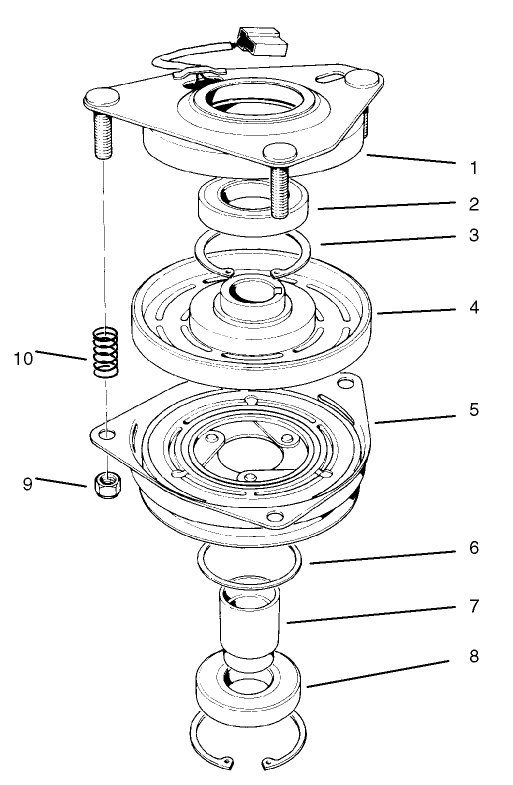 1
2
3
4
10
5
9
6
7
8