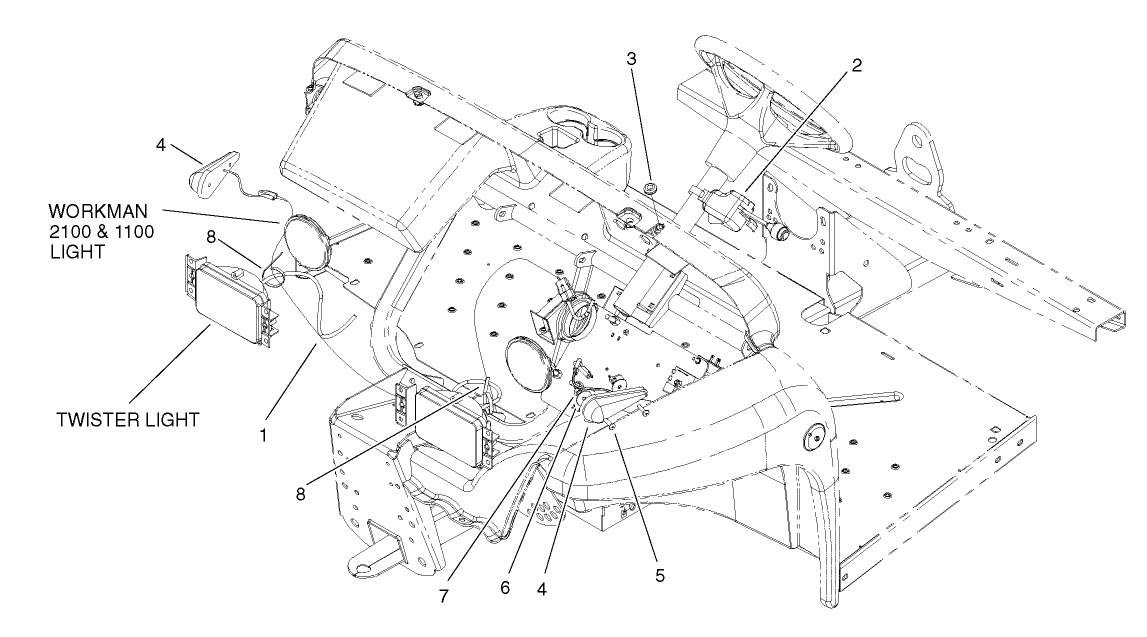 3

2

4

WORKMAN 2100 & 1100 LIGHT

8

TWISTER LIGHT

1

8

7

6

4

5