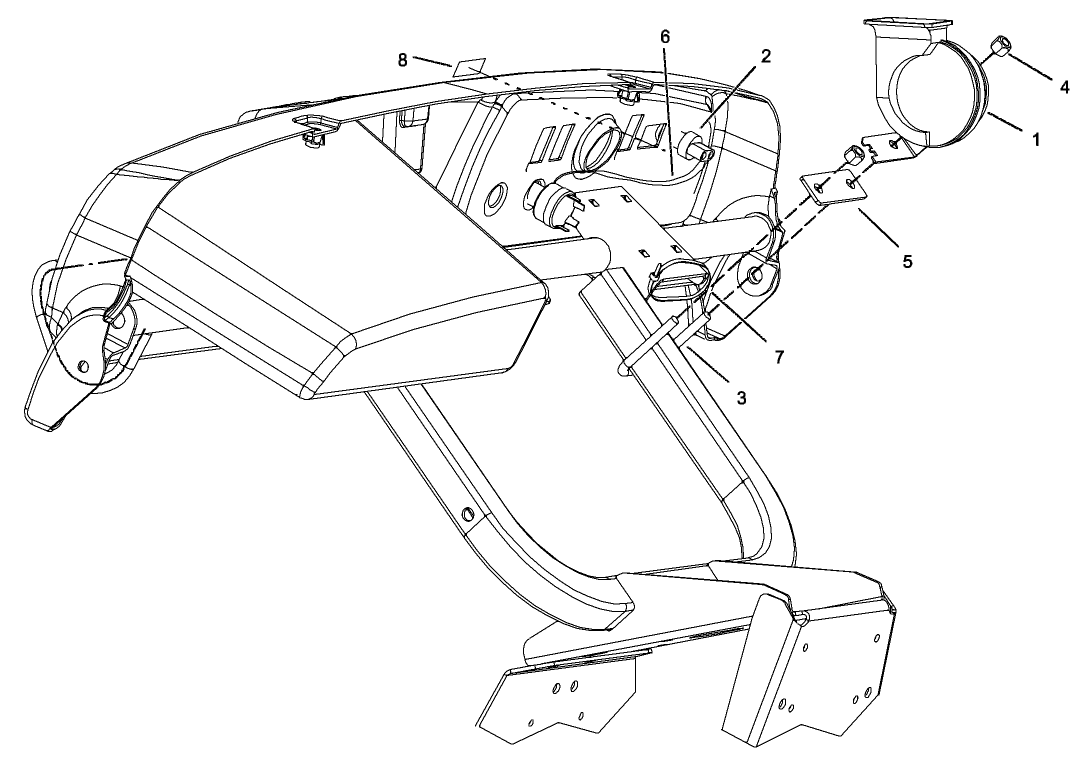 8
6
2
4
1
5
7
3