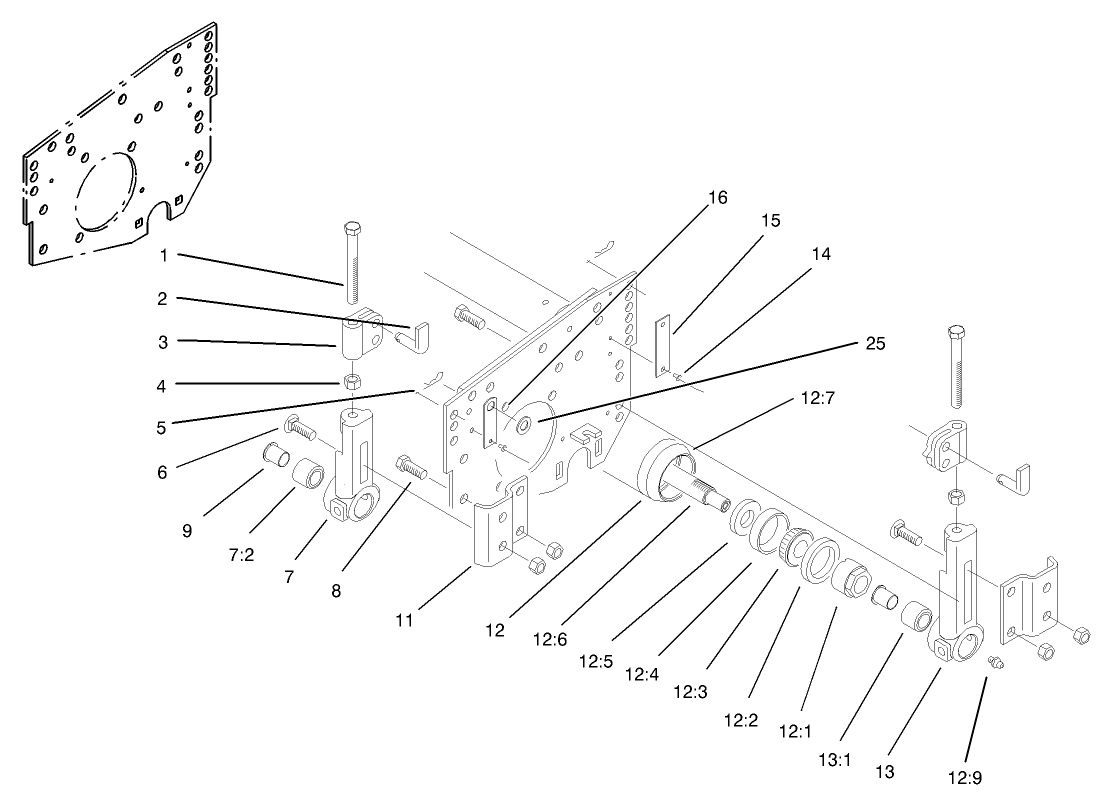 16
15
14
25
12:7
1
2
3
4
5
6
9
7:2
7
8
11
12
12:6
12:5
12:4
12:3
12:2
12:1
13:1
13
12:9