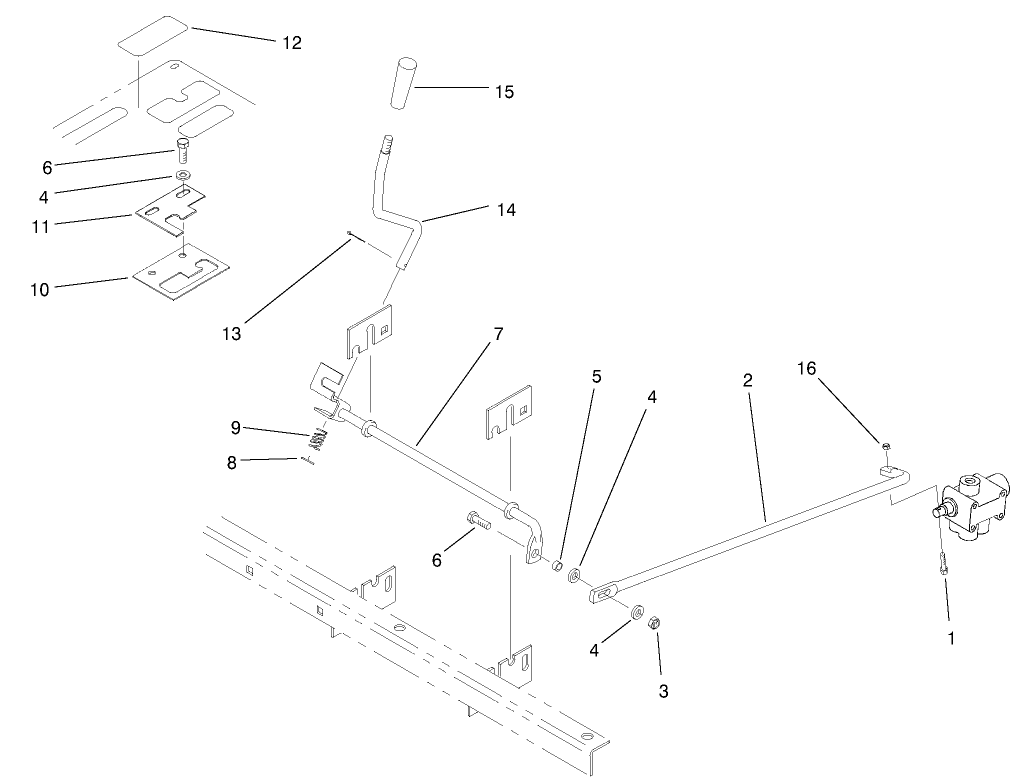 12
15
6
4
11
14
10
13
7
5
4
2
16
9
8
6
4
3
1