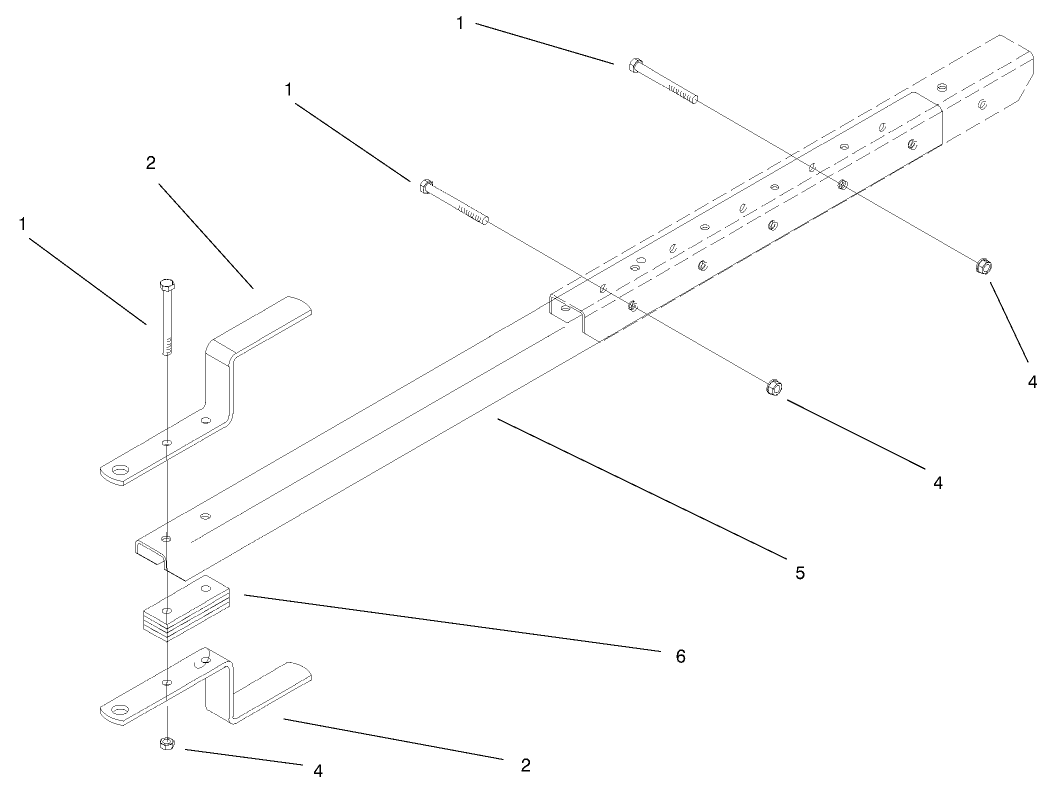 1
1
2
1
4
4
5
6
2
4