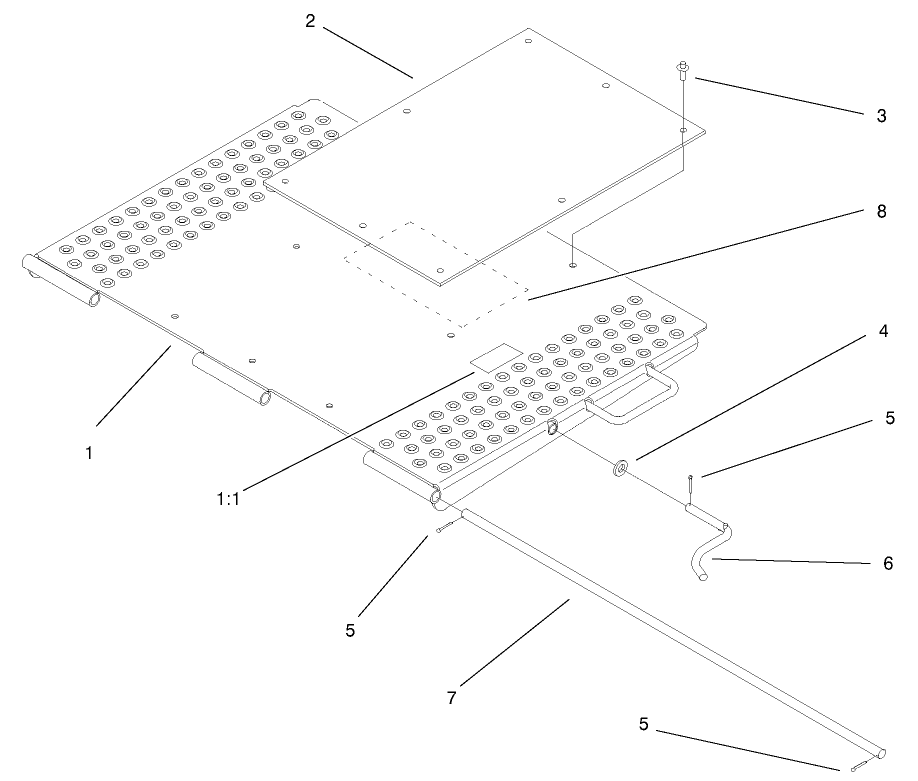 2
3
8
4
5
1
1:1
6
5
7
5