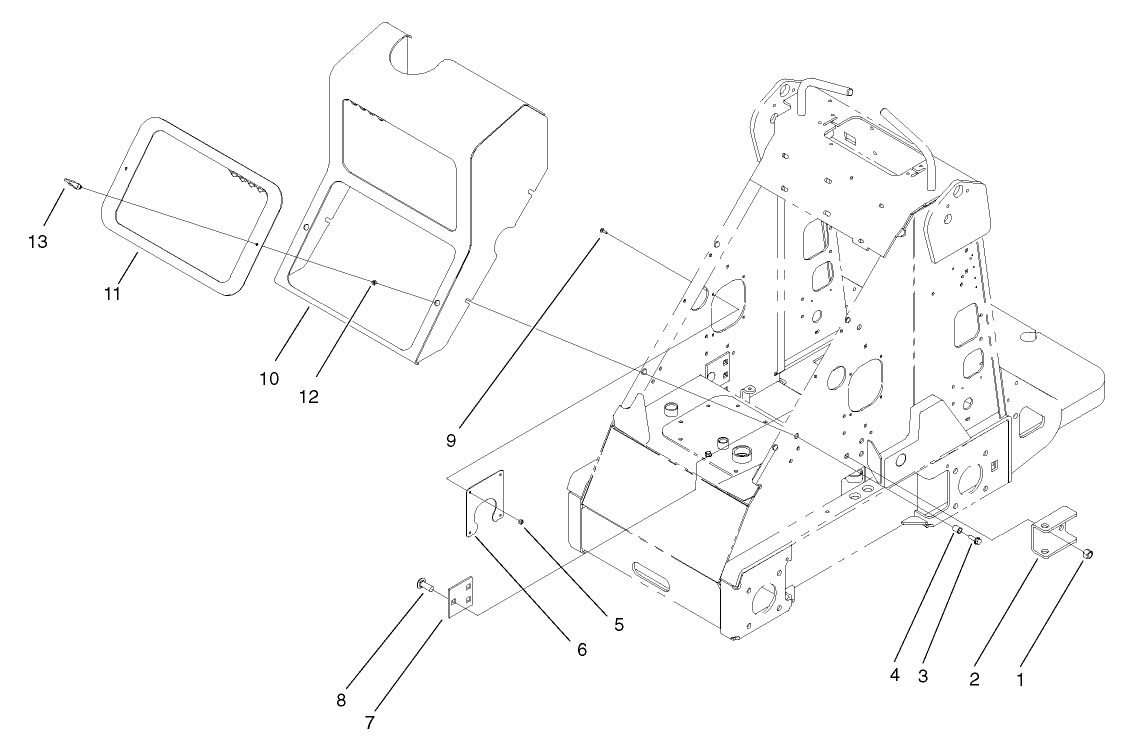 13
11
10
12
9
6
5
8
7
4
3
2
1