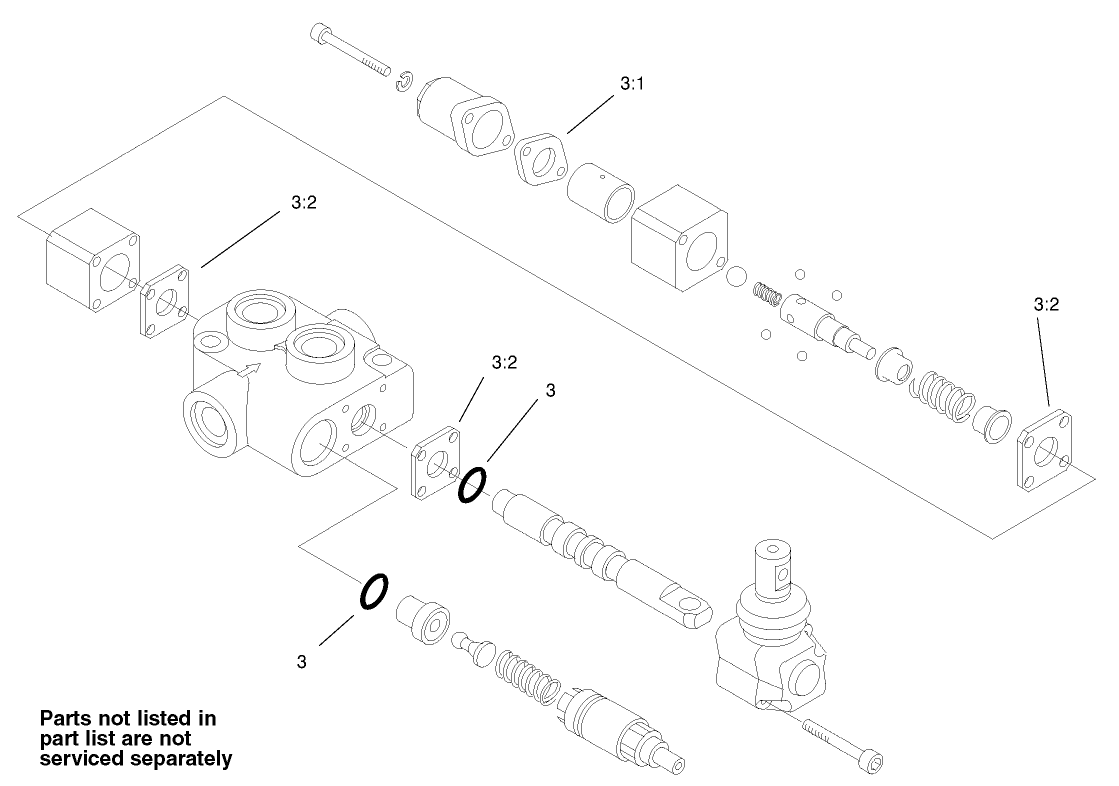 3:1

3:2

3:2

3:2

3

3

Parts not listed in part list are not serviced separately