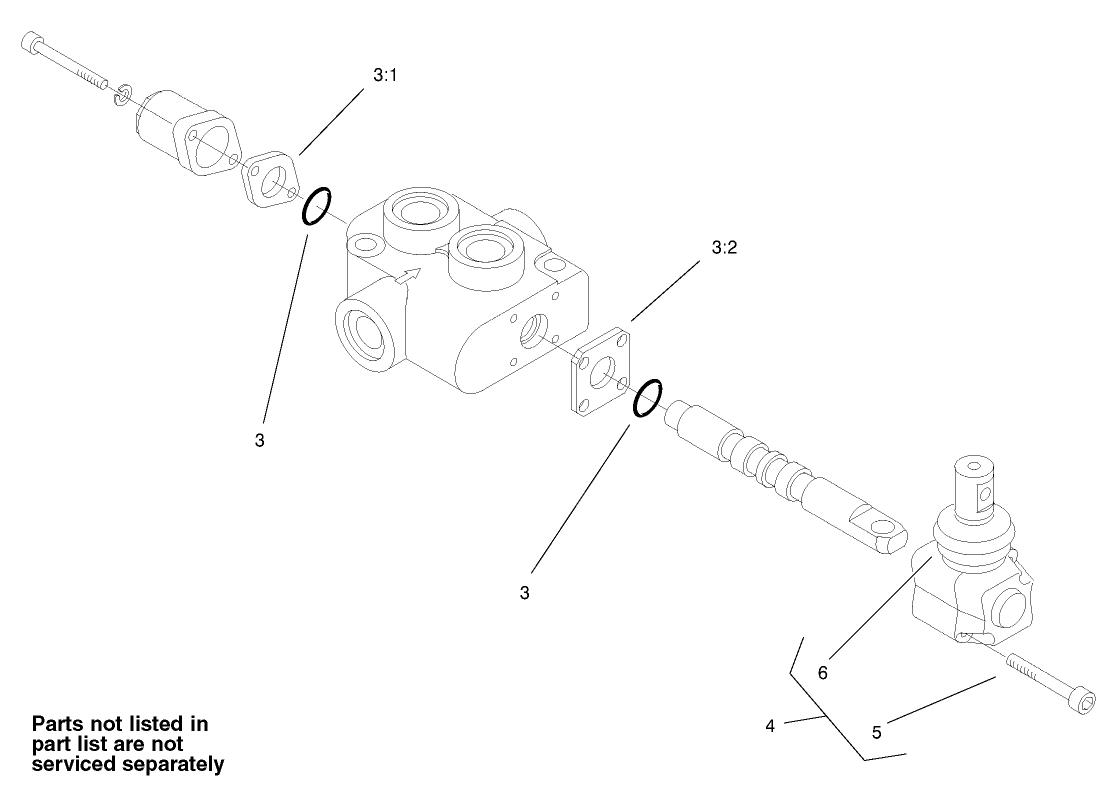 3:1

3:2

3

3

6

4

5

Parts not listed in part list are not serviced separately