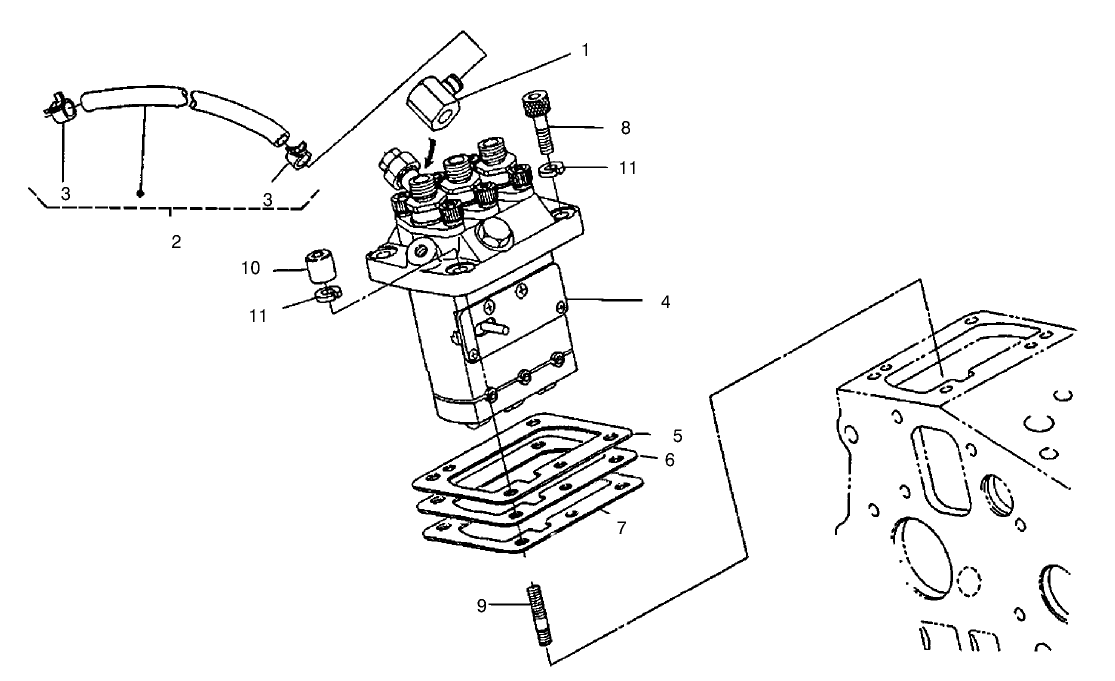 1
8
11
3
3
2
10
11
4
5
6
7
9