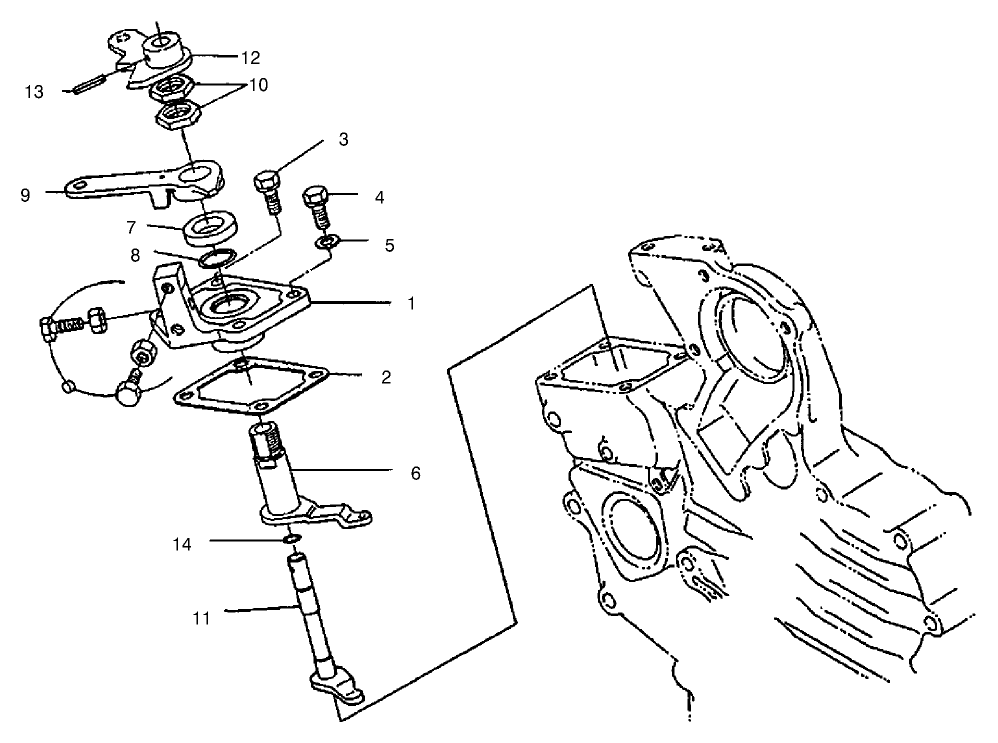 12
13
10
3
9
4
7
5
8
1
2
6
14
11