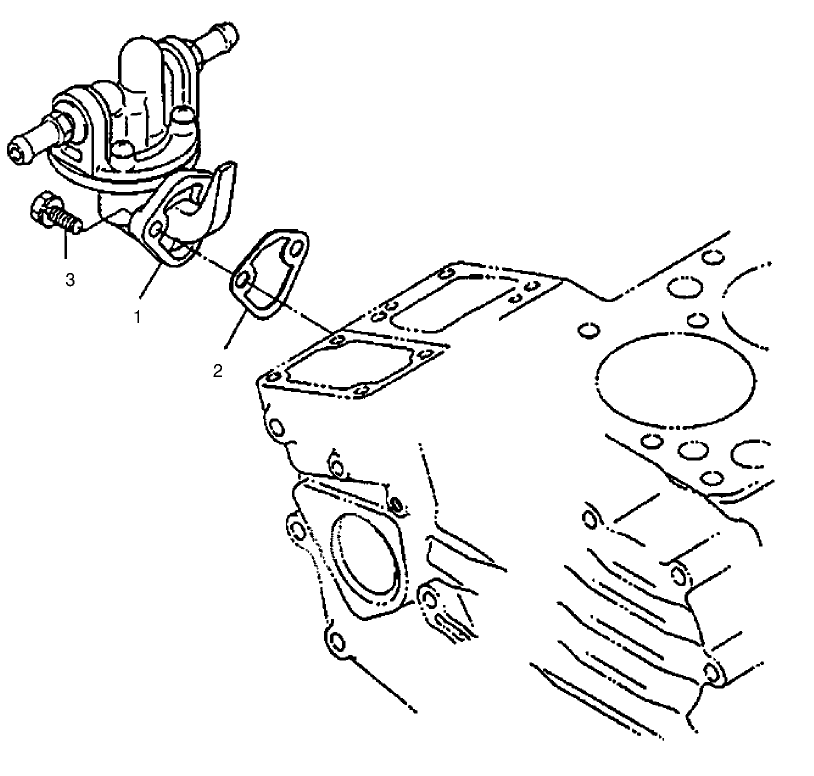 3

1

2