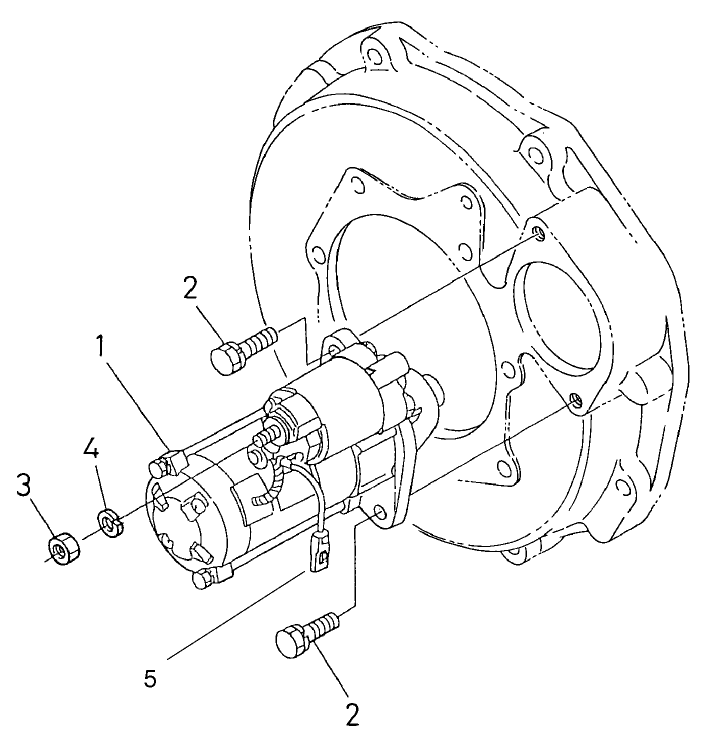 2
1
4
3
5
2