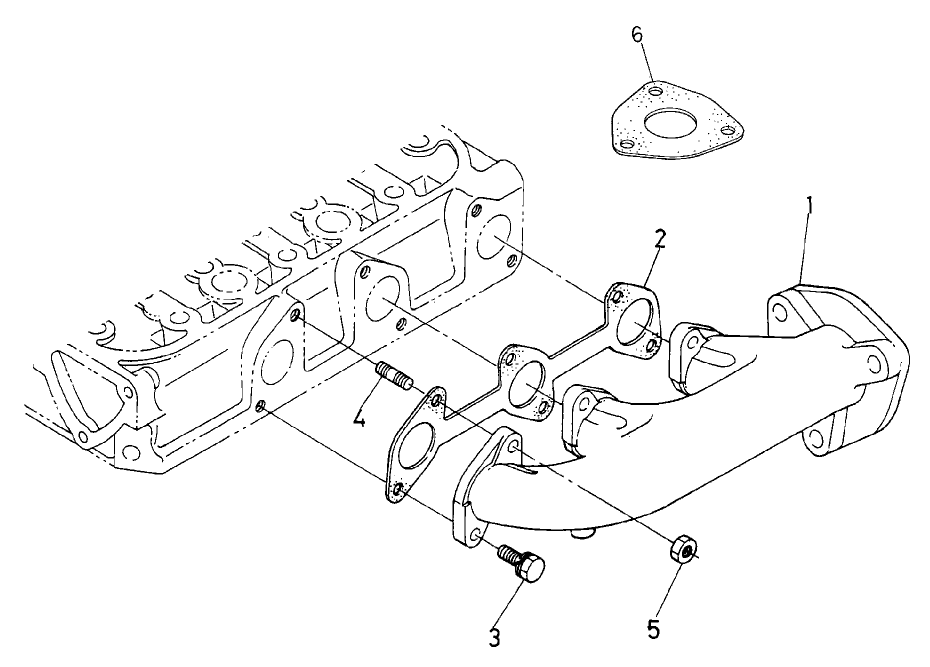 6
1
2
4
3
5