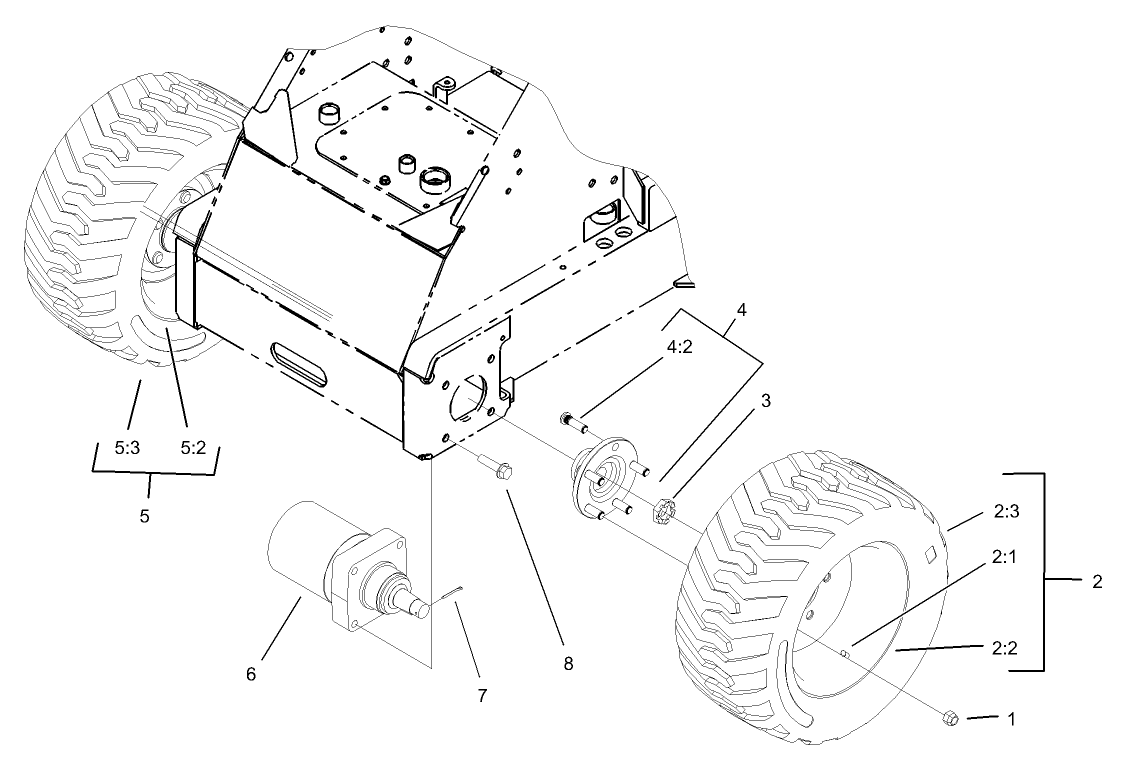 4
4:2
3
5:3
5:2
5
2:3
2:1
2
2:2
6
7
8
1