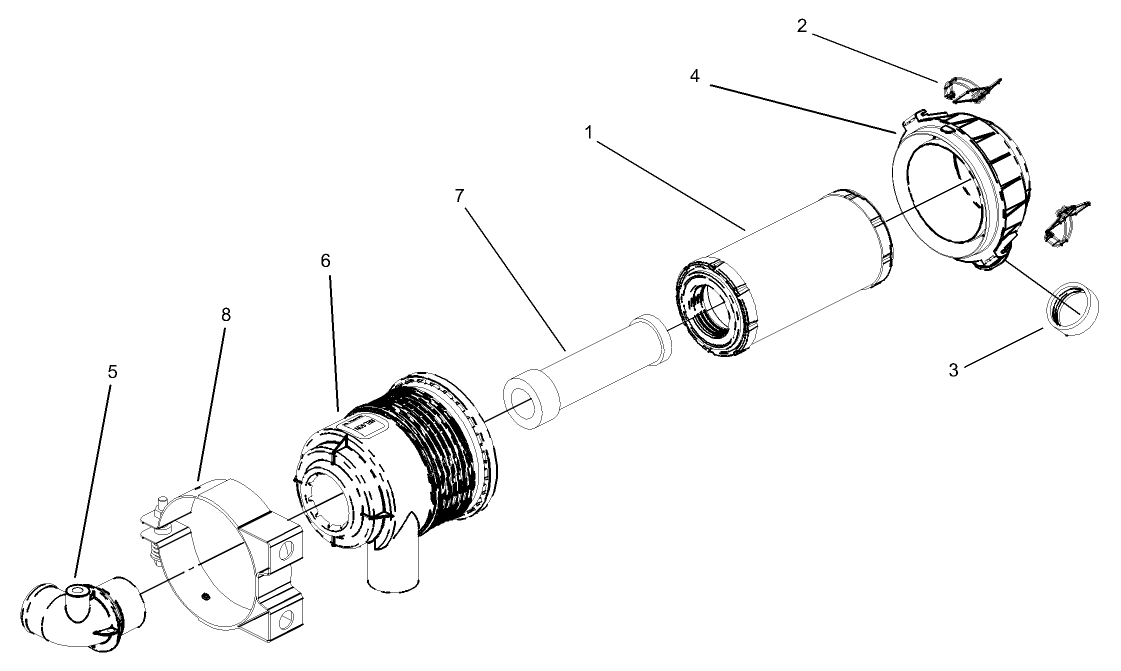 2
4
1
7
6
8
5
3