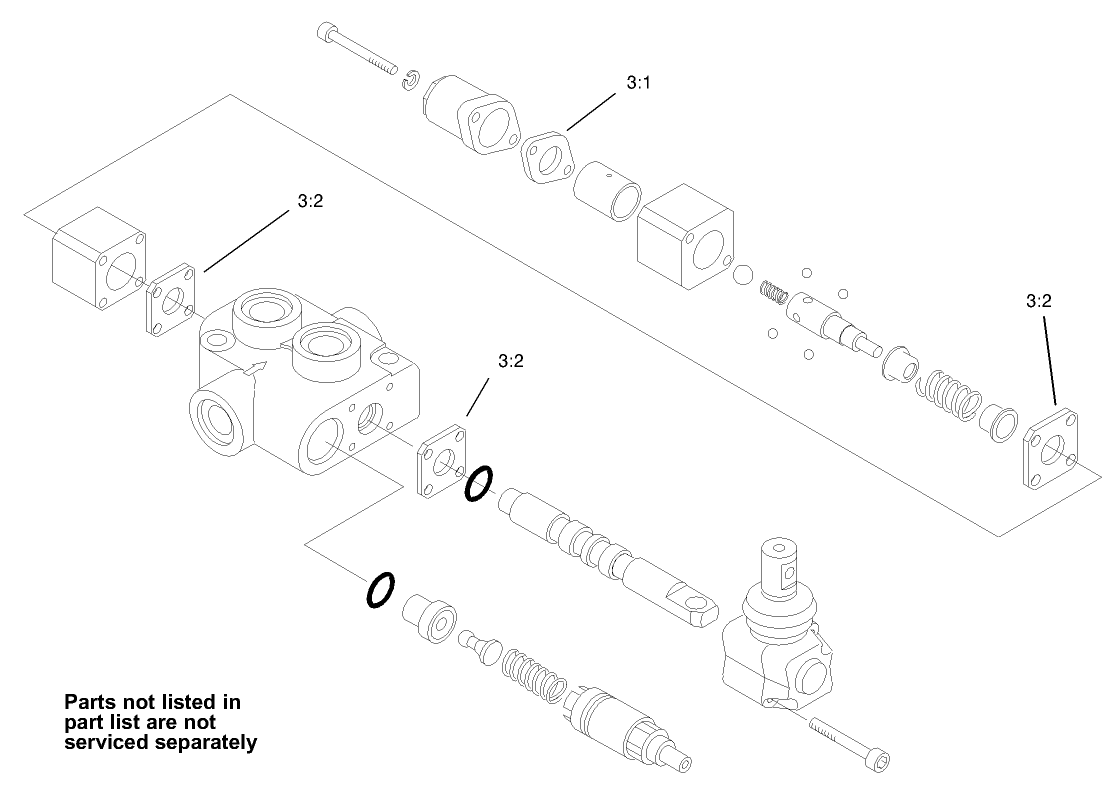 3:1

3:2

3:2

3:2

Parts not listed in part list are not serviced separately